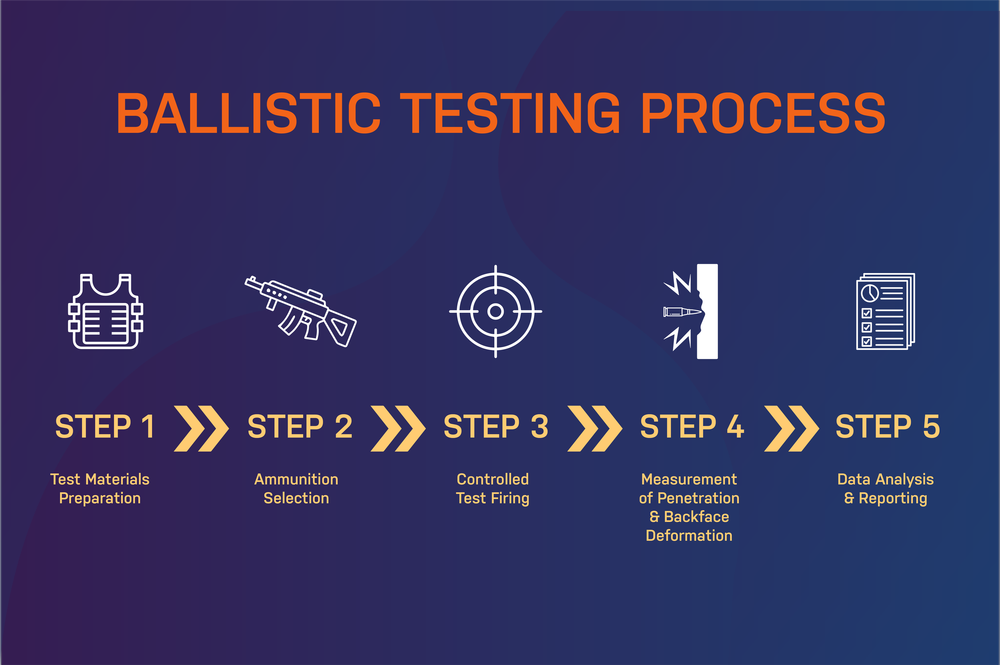 BALLISTIC TESTING PROCESS

STEP 1
Test Materials Preparation

STEP 2
Ammunition Selection

STEP 3
Controlled Test Firing

STEP 4
Measurement of Penetration & Backface Deformation

STEP 5
Data Analysis & Reporting