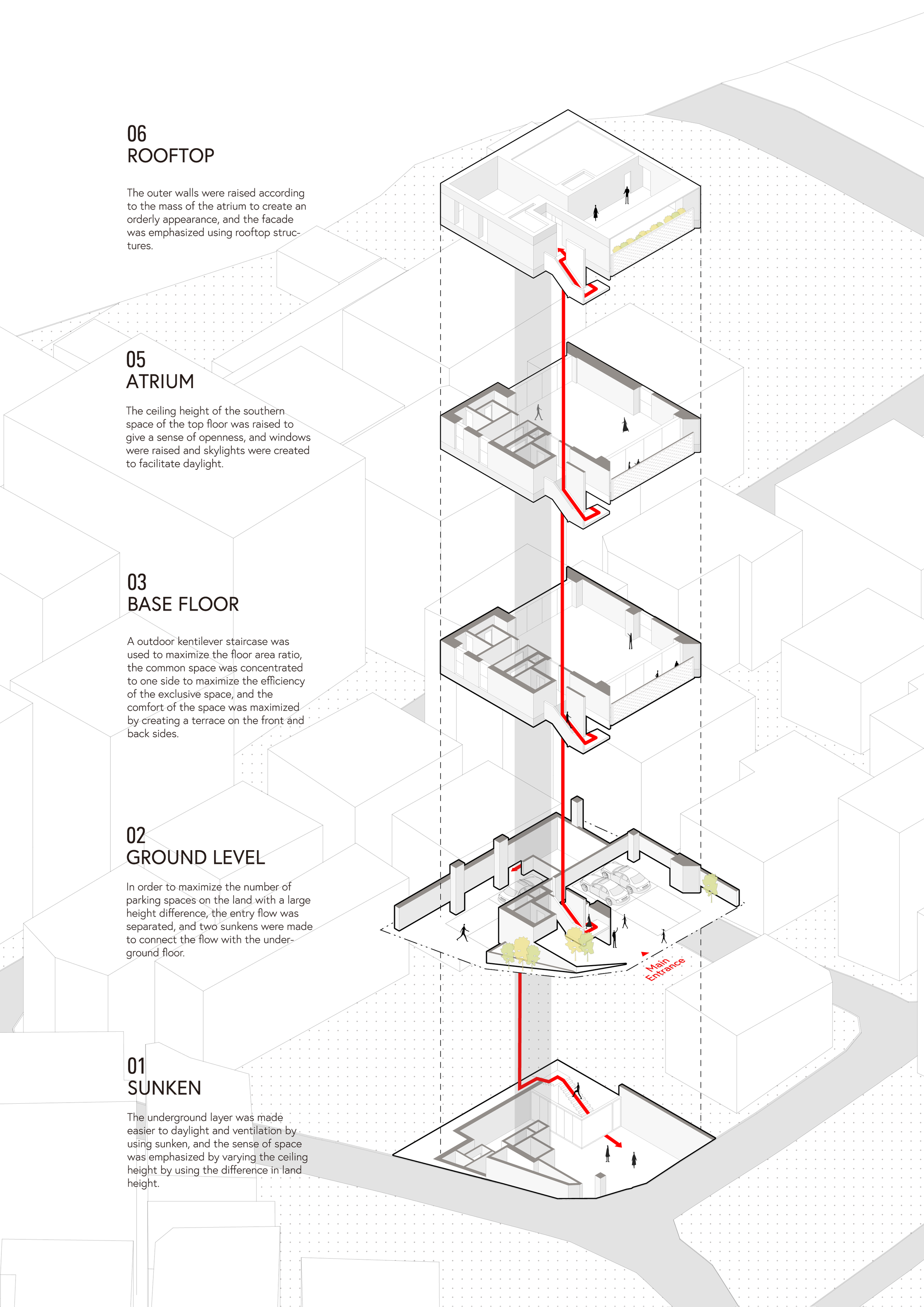 06
ROOFTOP

The outer walls were raised according to the mass of the atrium to create an orderly appearance, and the facade was emphasized using rooftop structures.

05
ATRIUM

The ceiling height of the southern space of the top floor was raised to give a sense of openness, and windows were raised and skylights were created to facilitate daylight.

03
BASE FLOOR

A outdoor kentilever staircase was used to maximize the floor area ratio, the common space was concentrated to one side to maximize the efficiency of the exclusive space, and the comfort of the space was maximized by creating a terrace on the front and back sides.

02
GROUND LEVEL

In order to maximize the number of parking spaces on the land with a large height difference, the entry flow was separated, and two sunkens were made to connect the flow with the underground floor.

Main Entrance

01
SUNKEN

The underground layer was made easier to daylight and ventilation by using sunken, and the sense of space was emphasized by varying the ceiling height by using the difference in land height.