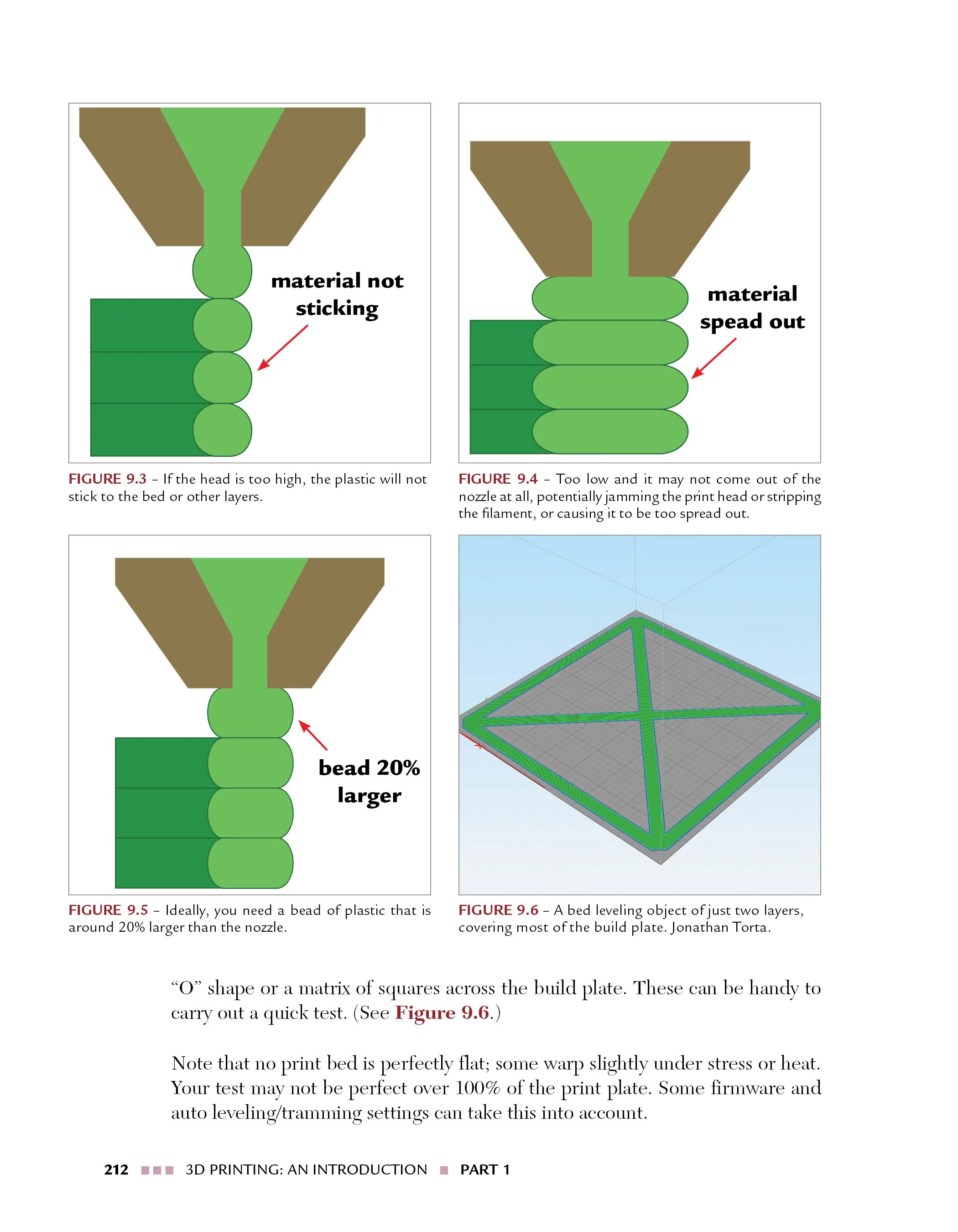 material not sticking

FIGURE 9.3 – If the head is too high, the plastic will not stick to the bed or other layers.

material spead out

FIGURE 9.4 – Too low and it may not come out of the nozzle at all, potentially jamming the print head or stripping the filament, or causing it to be too spread out.

bead 20% larger

FIGURE 9.5 – Ideally, you need a bead of plastic that is around 20% larger than the nozzle.

FIGURE 9.6 – A bed leveling object of just two layers, covering most of the build plate. Jonathan Torta.

“O” shape or a matrix of squares across the build plate. These can be handy to carry out a quick test. (See Figure 9.6.)

Note that no print bed is perfectly flat; some warp slightly under stress or heat. Your test may not be perfect over 100% of the print plate. Some firmware and auto leveling/tramming settings can take this into account.

212 3D PRINTING: AN INTRODUCTION PART 1