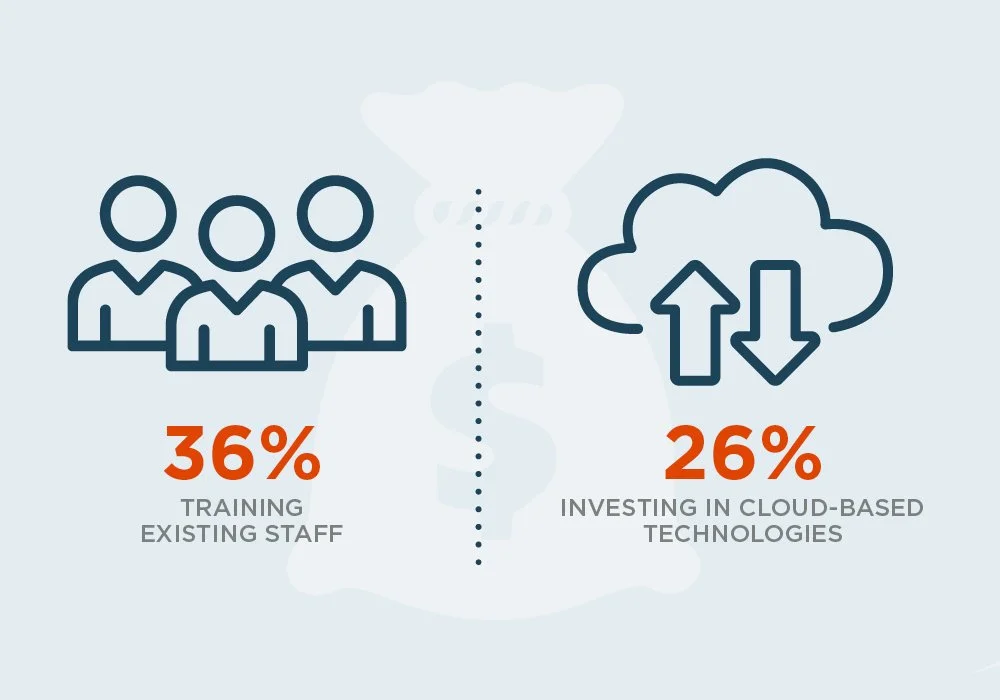 36%
TRAINING
EXISTING STAFF

26%
INVESTING IN CLOUD-BASED
TECHNOLOGIES