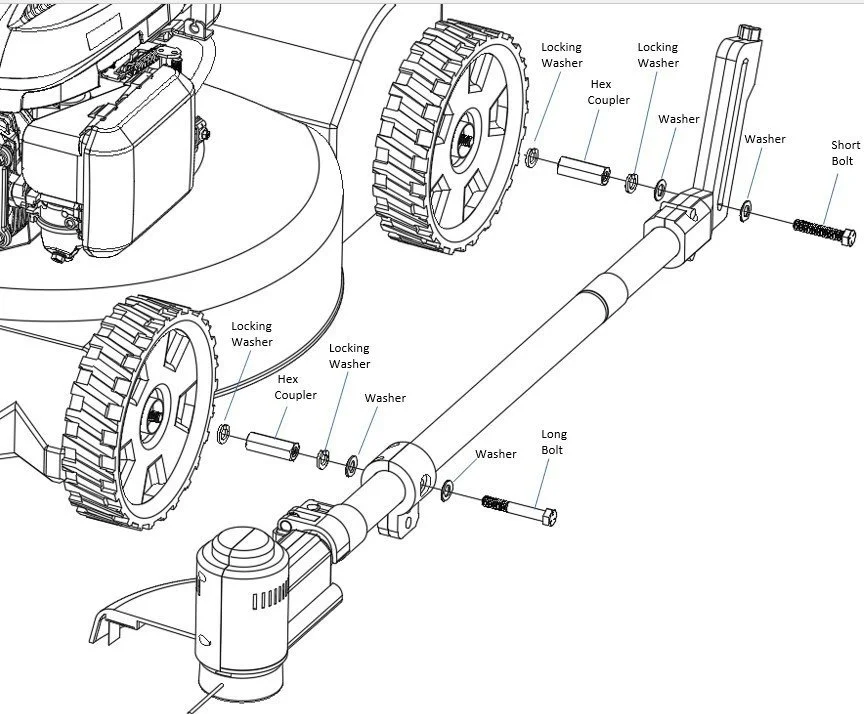 Locking Washer

Hex Coupler

Locking Washer

Washer

Washer

Short Bolt

Locking Washer

Hex Coupler

Locking Washer

Washer

Washer

Long Bolt