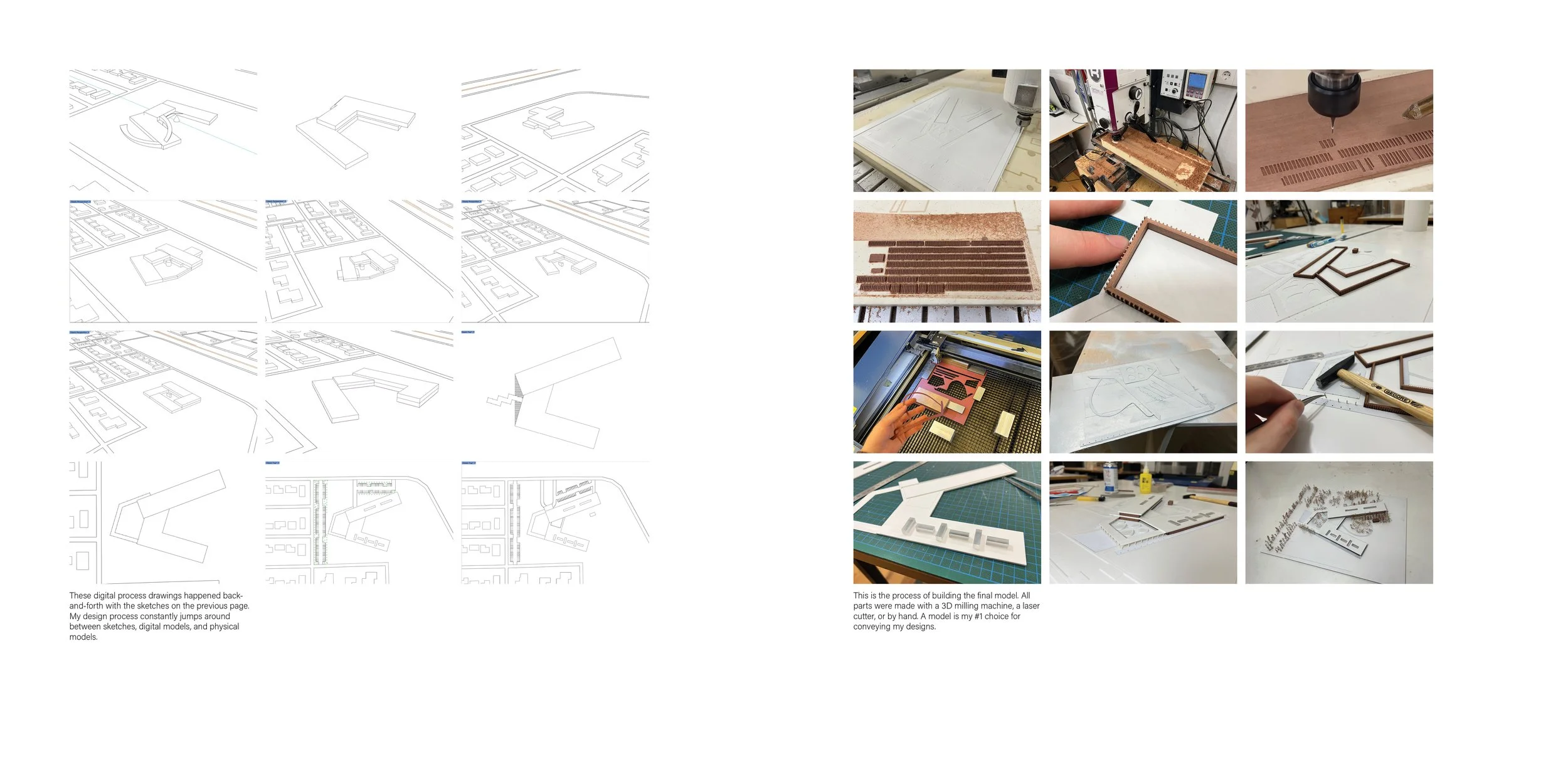 These digital process drawings happened back-and-forth with the sketches on the previous page. My design process constantly jumps around between sketches, digital models, and physical models.

This is the process of building the final model. All parts were made with a 3D milling machine, a laser cutter, or by hand. A model is my #1 choice for conveying my designs.