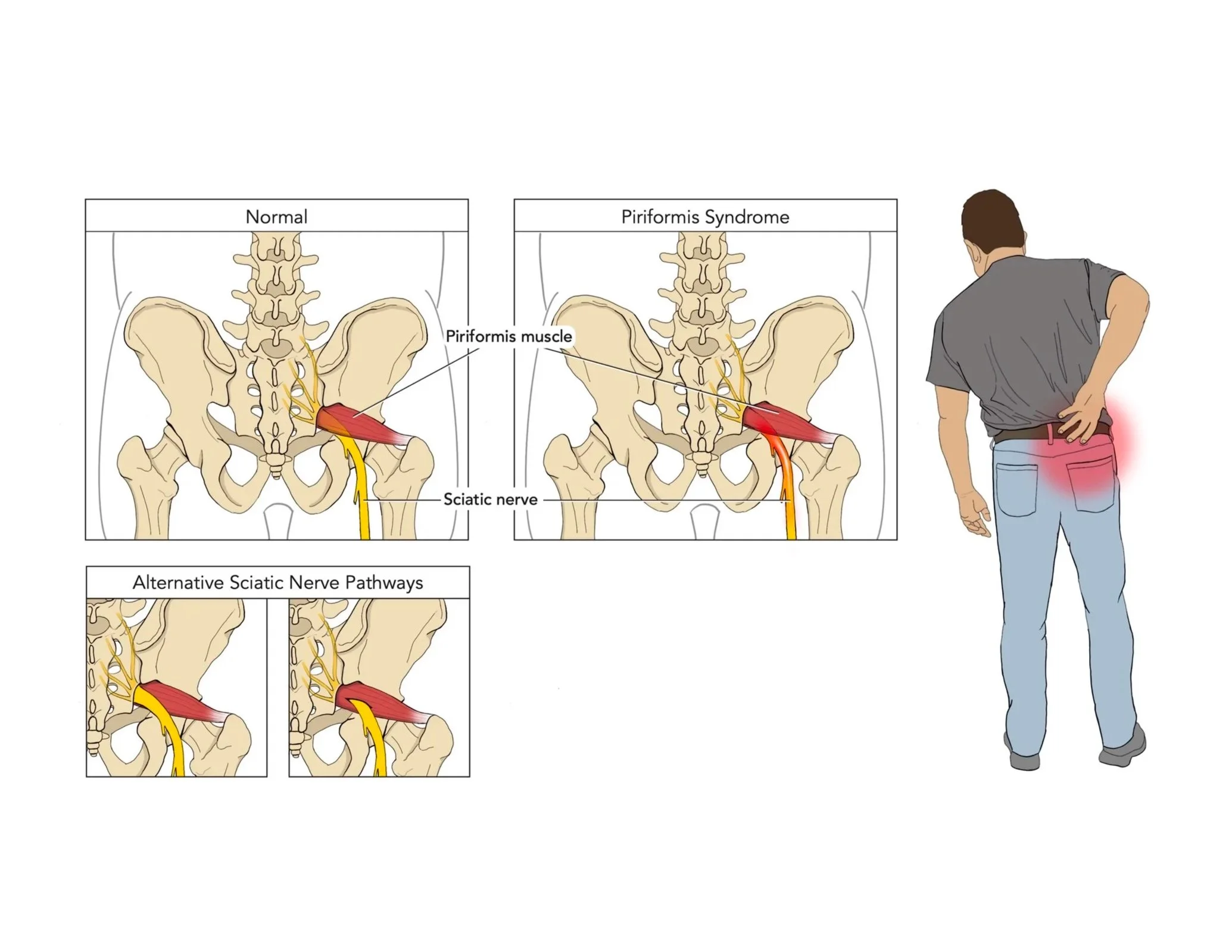 Normal

Piriformis Syndrome

Piriformis muscle

Sciatic nerve

Alternative Sciatic Nerve Pathways