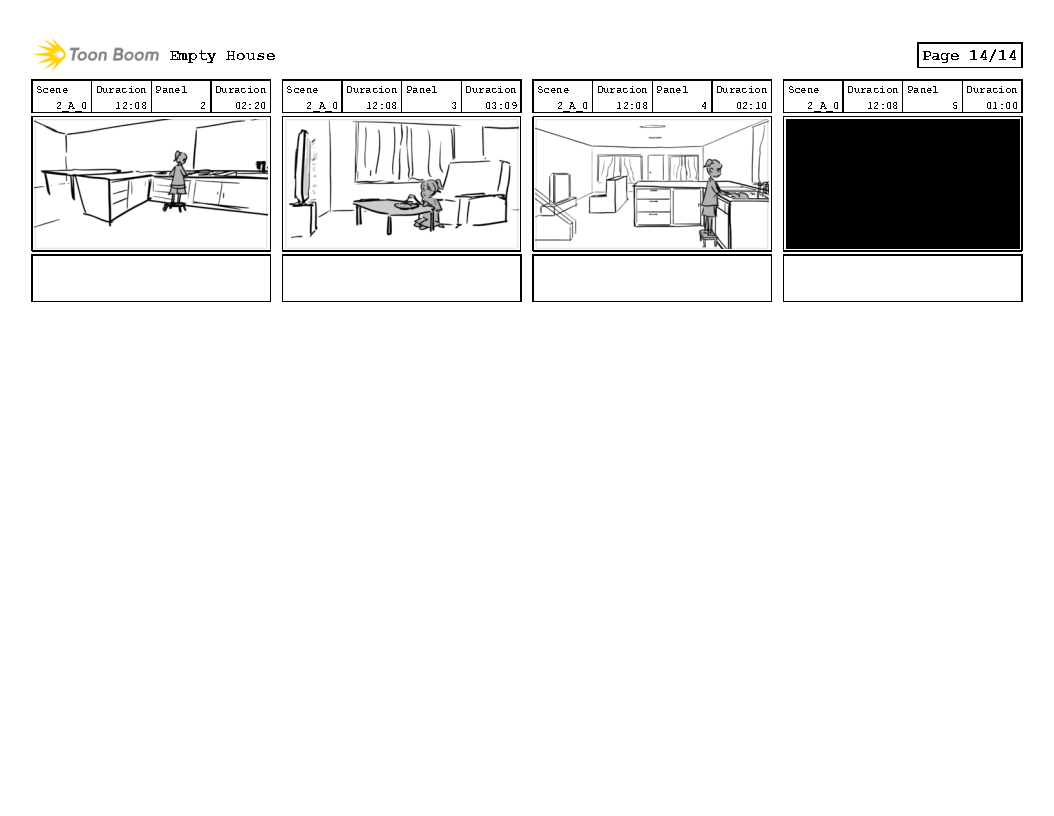 Toon Boom Empty House

Page 14/14

| Scene | Duracion | Panel | Duracion |
|---|---|---|---|
| 2_A_0 | 12:08 | 2 | 02:20 |

| Scene | Duracion | Panel | Duracion |
|---|---|---|---|
| 2_A_0 | 12:08 | 3 | 03:09 |

| Scene | Duracion | Panel | Duracion |
|---|---|---|---|
| 2_A_0 | 12:08 | 4 | 02:10 |

| Scene | Duracion | Panel | Duracion |
|---|---|---|---|
| 2_A_0 | 12:08 | 5 | 01:00 |