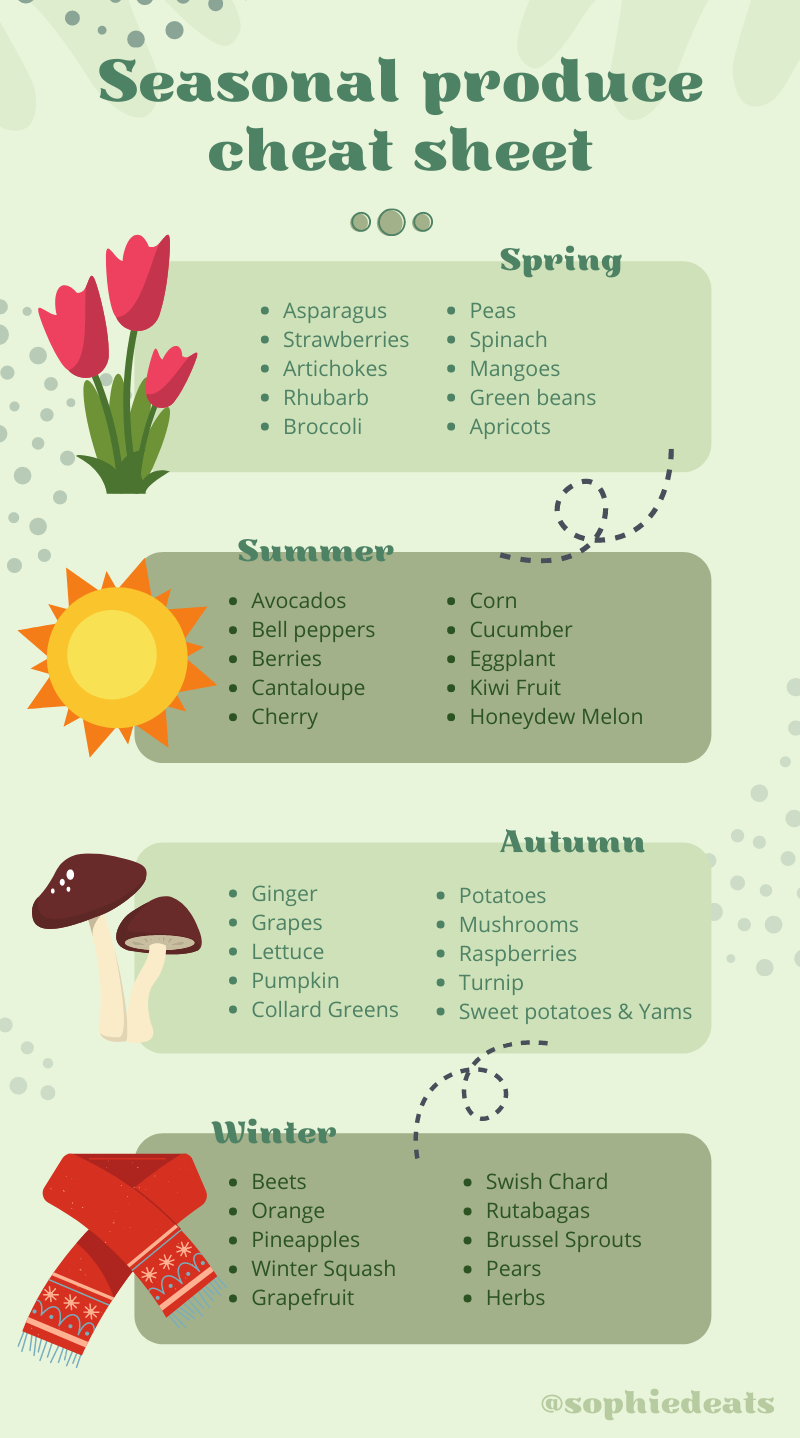 Seasonal produce cheat sheet

Spring

- Asparagus
- Strawberries
- Artichokes
- Rhubarb
- Broccoli

- Peas
- Spinach
- Mangoes
- Green beans
- Apricots

Summer

- Avocados
- Bell peppers
- Berries
- Cantaloupe
- Cherry

- Corn
- Cucumber
- Eggplant
- Kiwi Fruit
- Honeydew Melon

Autumn

- Ginger
- Grapes
- Lettuce
- Pumpkin
- Collard Greens

- Potatoes
- Mushrooms
- Raspberries
- Turnip
- Sweet potatoes & Yams

Winter

- Beets
- Orange
- Pineapples
- Winter Squash
- Grapefruit

- Swish Chard
- Rutabagas
- Brussel Sprouts
- Pears
- Herbs

@sophiedeats