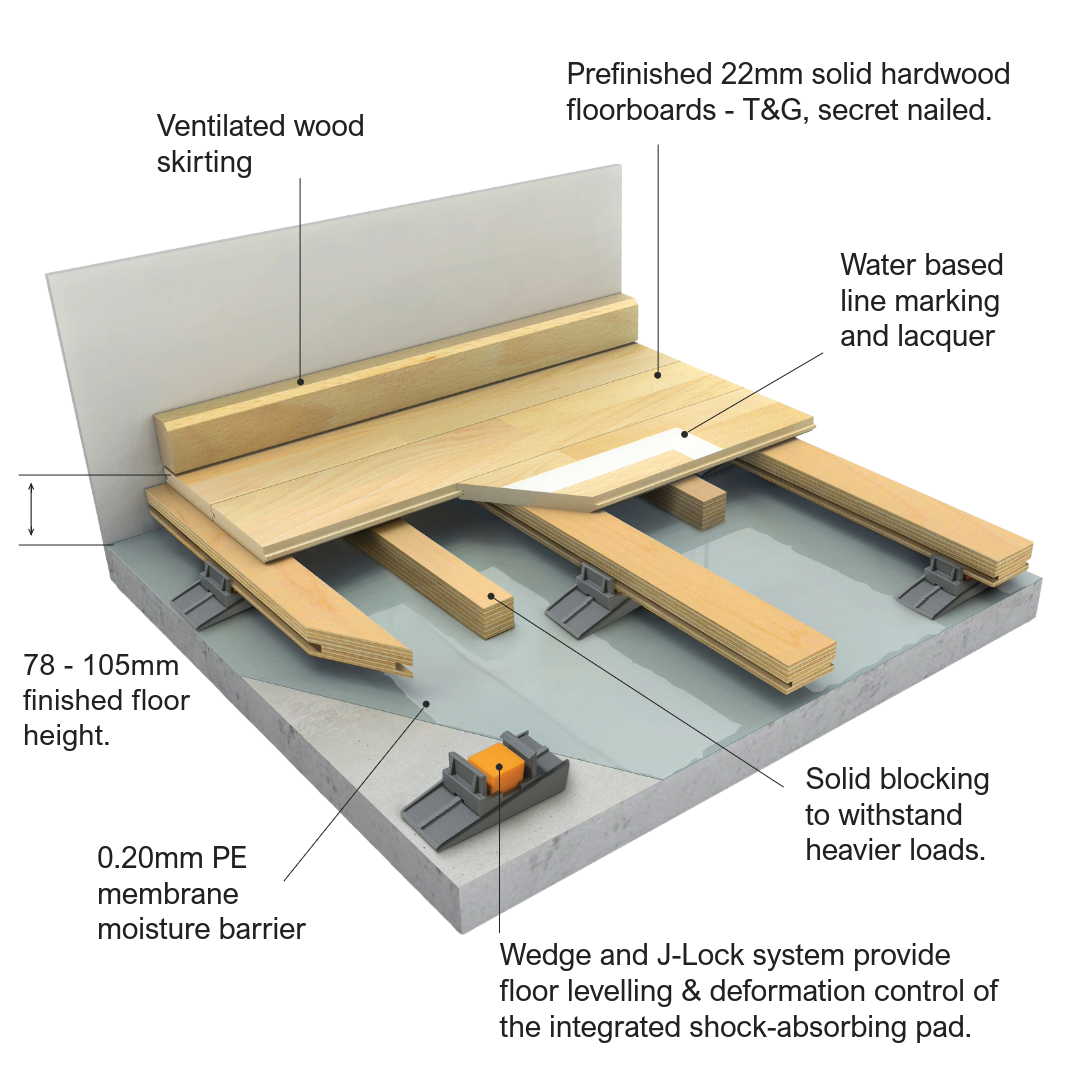 Ventilated wood skirting

Prefinished 22mm solid hardwood floorboards - T&G, secret nailed.

Water based line marking and lacquer

78 - 105mm finished floor height.

Solid blocking to withstand heavier loads.

0.20mm PE membrane moisture barrier

Wedge and J-Lock system provide floor levelling & deformation control of the integrated shock-absorbing pad.