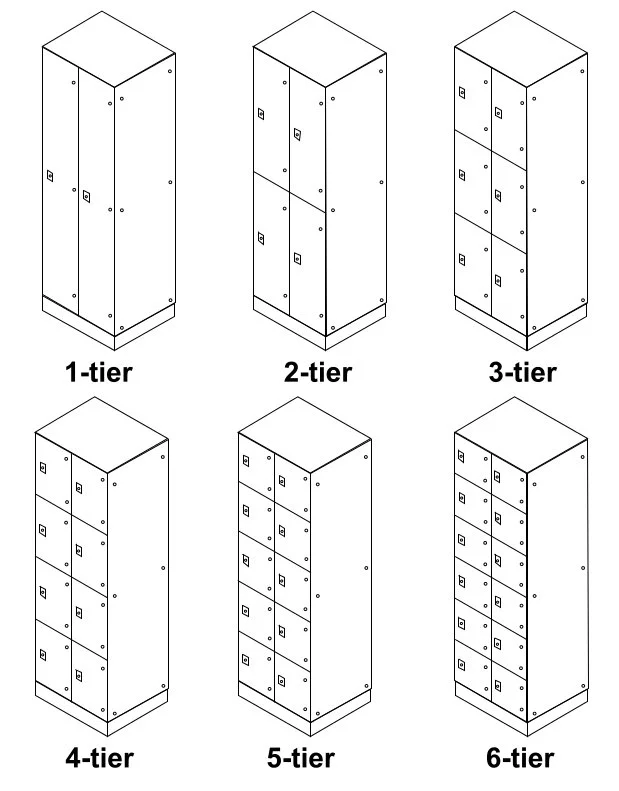 1-tier

2-tier

3-tier

4-tier

5-tier

6-tier