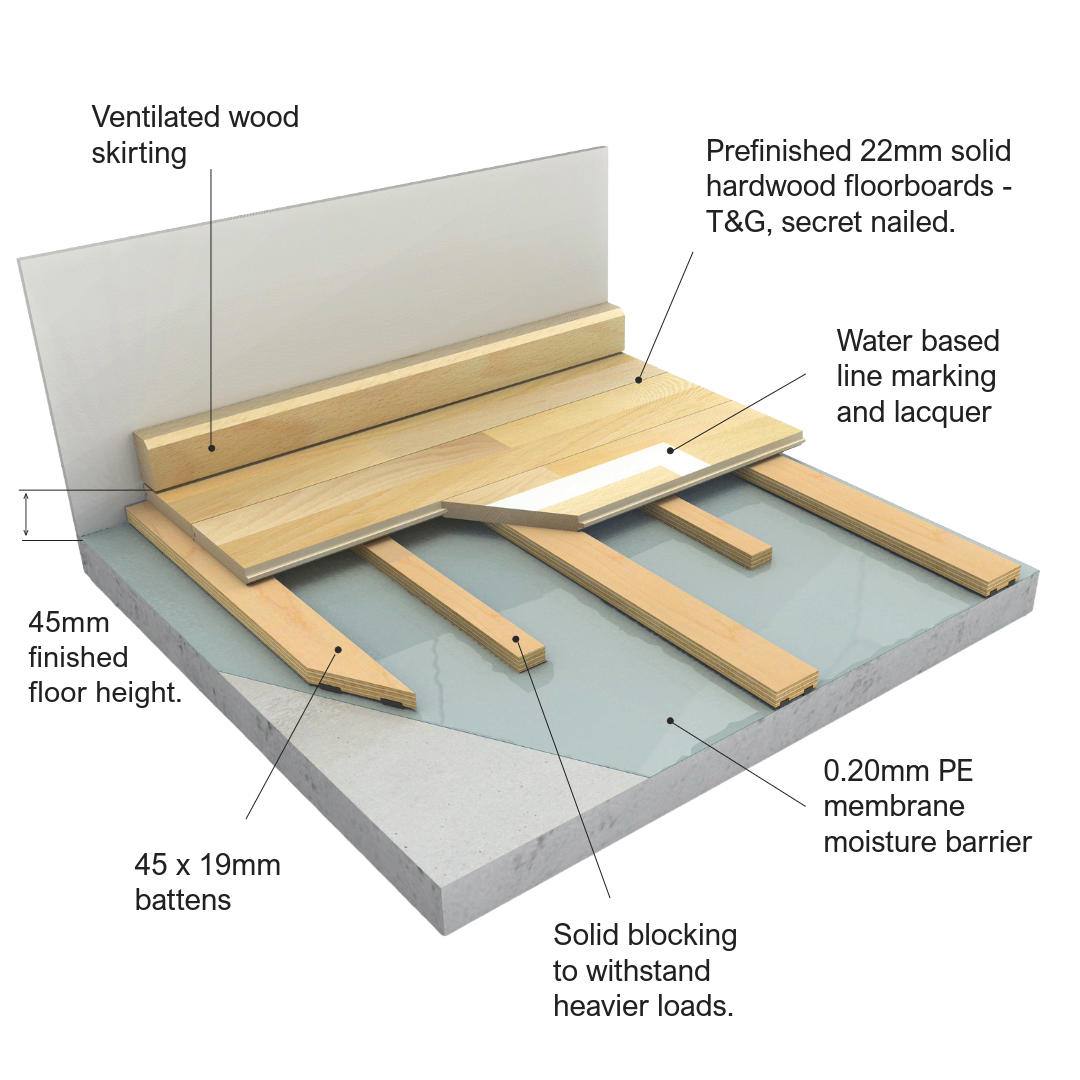 Ventilated wood skirting

Prefinished 22mm solid hardwood floorboards - T&G, secret nailed.

Water based line marking and lacquer

45mm finished floor height.

0.20mm PE membrane moisture barrier

45 x 19mm battens

Solid blocking to withstand heavier loads.