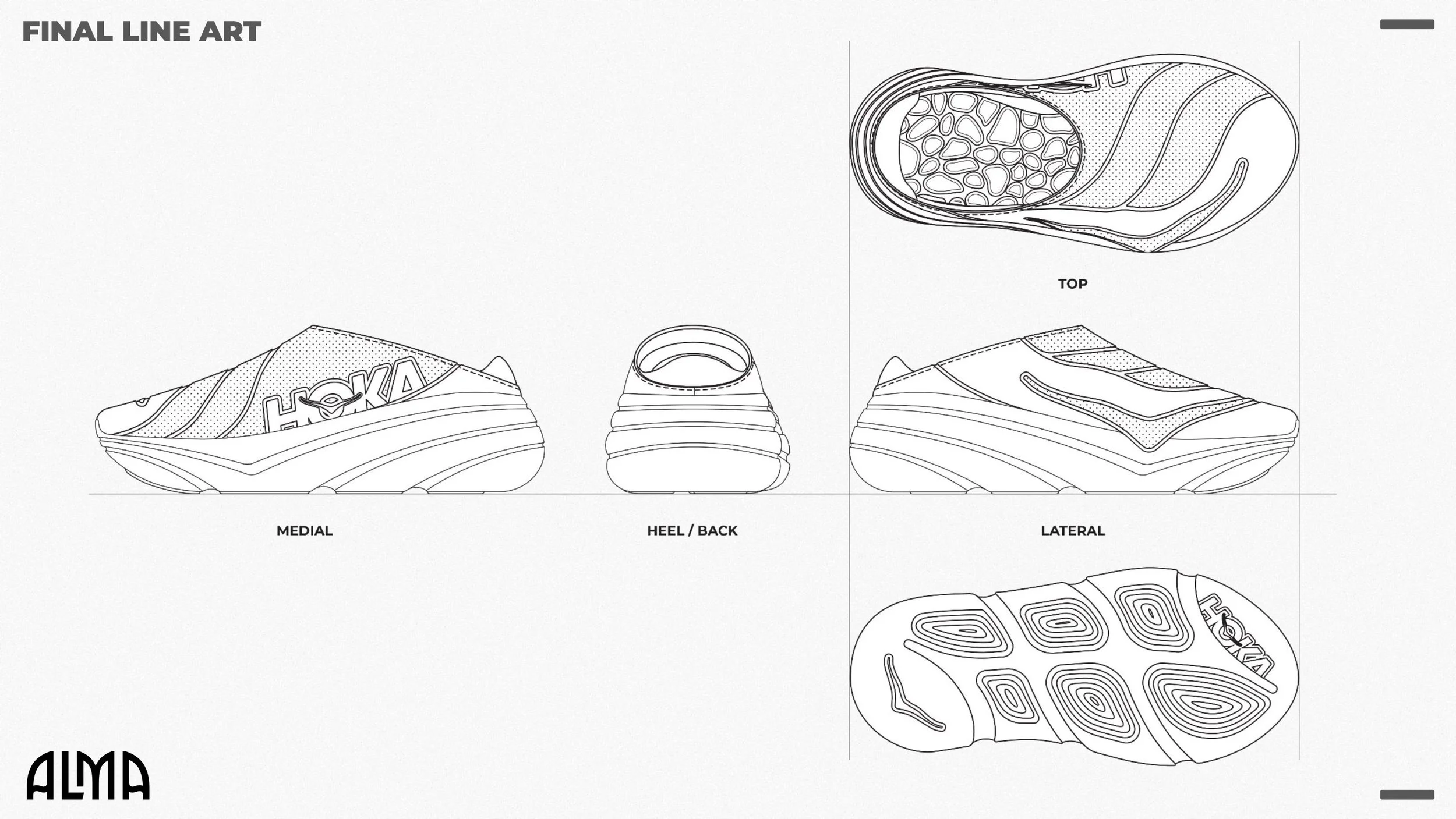 FINAL LINE ART

TOP

HOKA

MEDIAL

HEEL / BACK

LATERAL

HOKA

ALMA