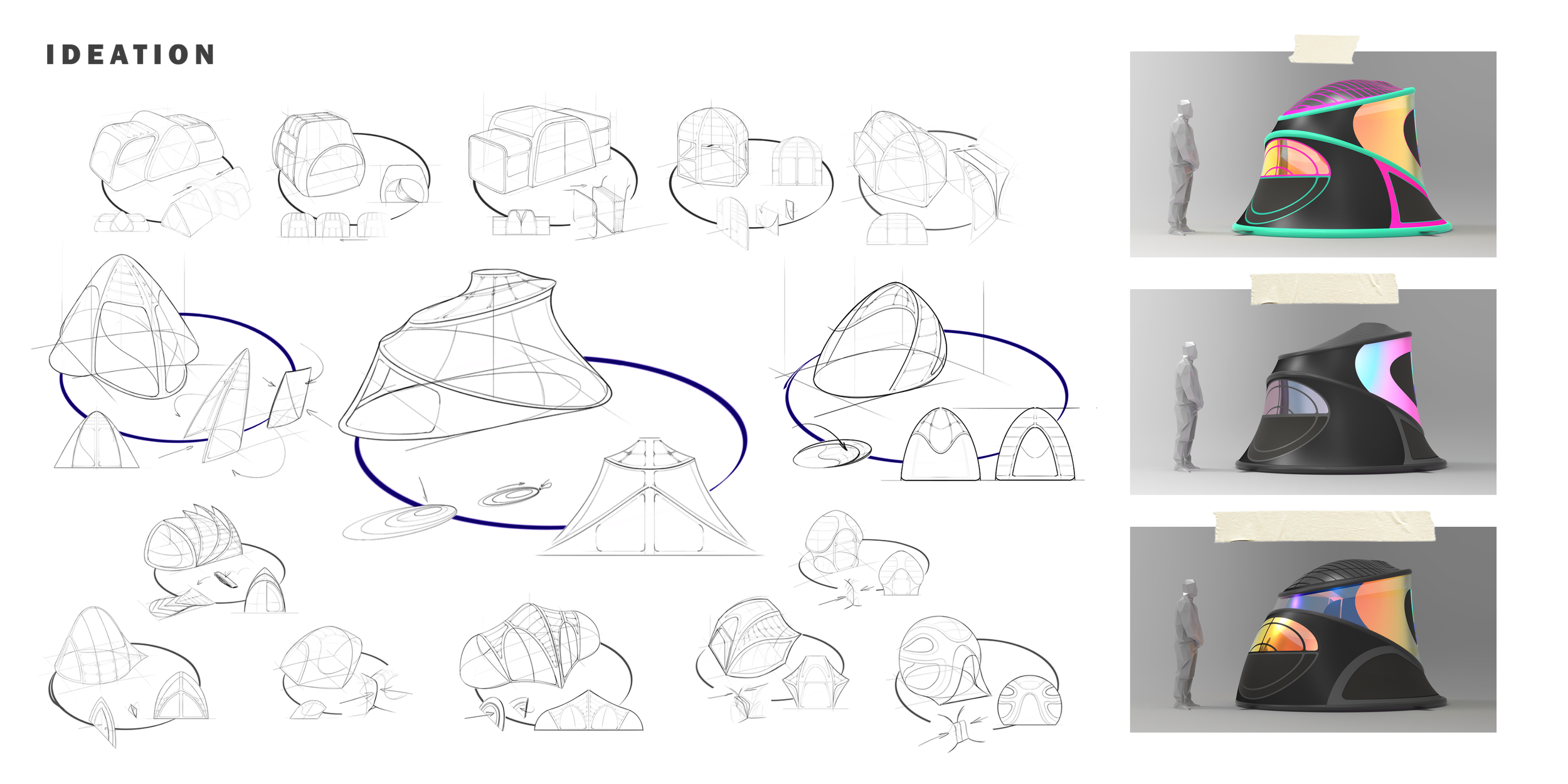 IDEATION