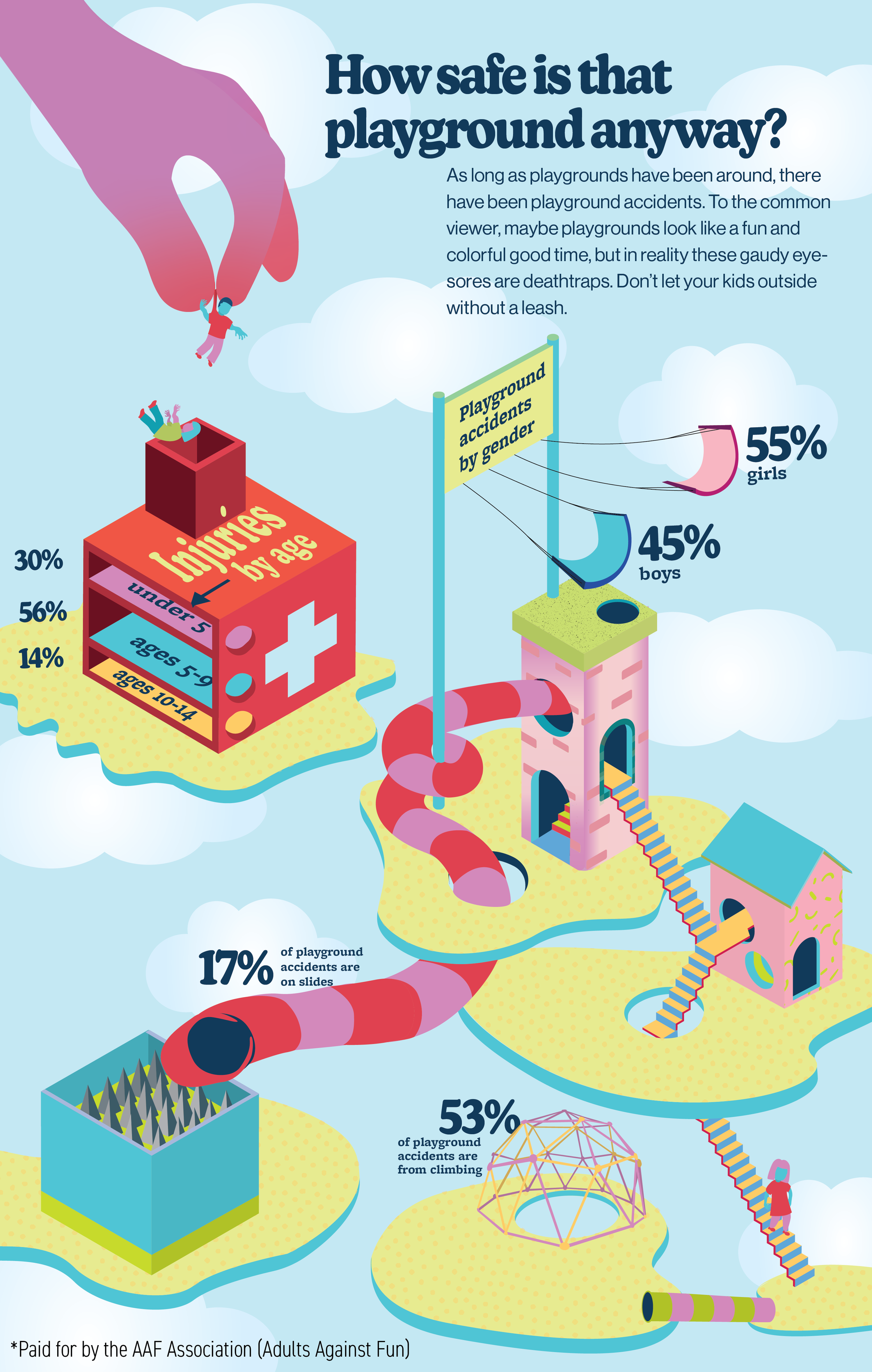 How safe is that playground anyway?

As long as playgrounds have been around, there have been playground accidents. To the common viewer, maybe playgrounds look like a fun and colorful good time, but in reality these gaudy eyesores are deathtraps. Don't let your kids outside without a leash.

Playground accidents by gender

55% girls

45% boys

Injuries by age

30%

56%

14%

under 5

ages 5-9

ages 10-14

17% of playground accidents are on slides

53% of playground accidents are from climbing

*Paid for by the AAF Association (Adults Against Fun)