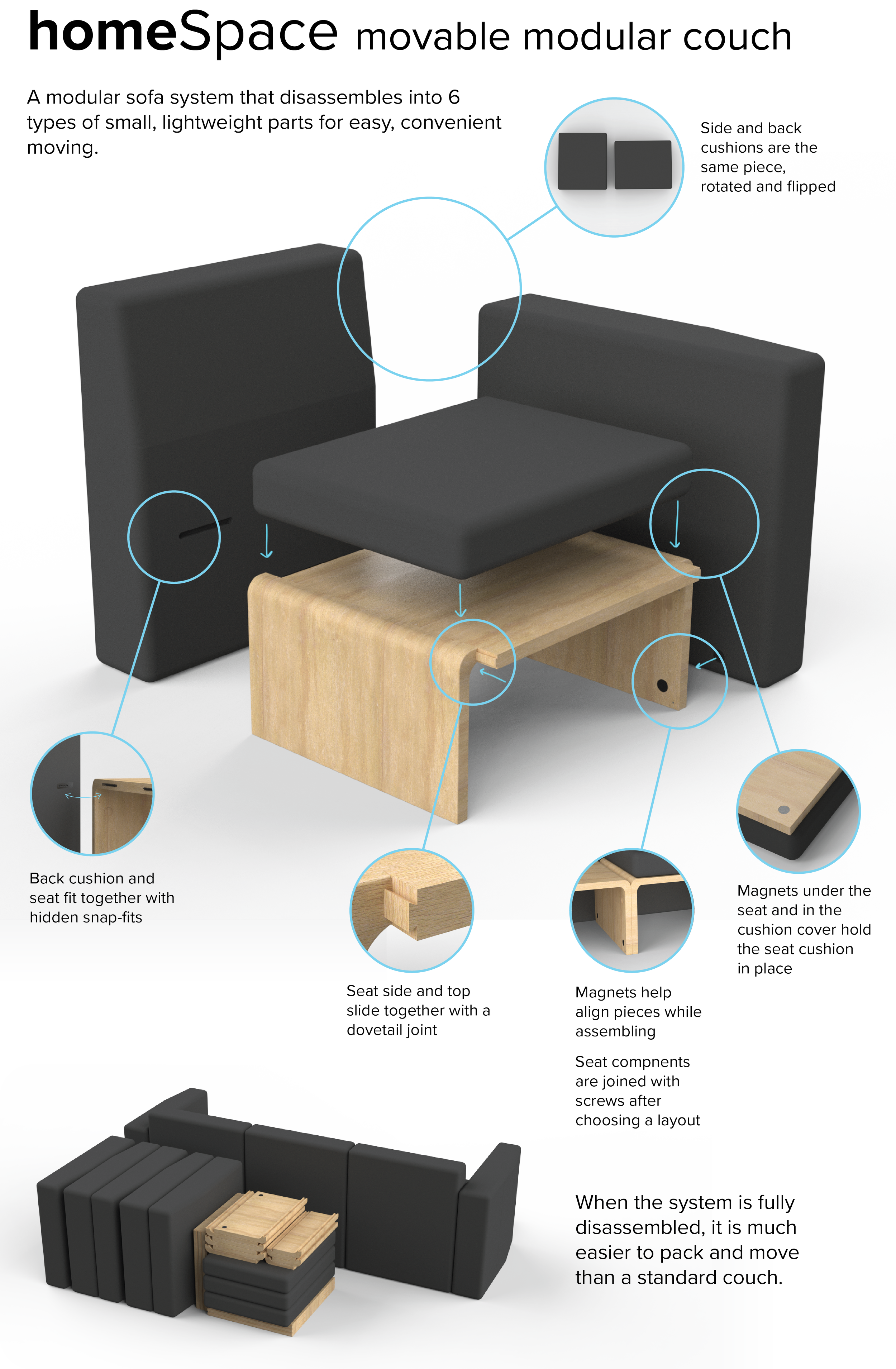 homeSpace movable modular couch

A modular sofa system that disassembles into 6 types of small, lightweight parts for easy, convenient moving.

Side and back cushions are the same piece, rotated and flipped

Back cushion and seat fit together with hidden snap-fits

Seat side and top slide together with a dovetail joint

Magnets help align pieces while assembling

Seat compnents are joined with screws after choosing a layout

Magnets under the seat and in the cushion cover hold the seat cushion in place

When the system is fully disassembled, it is much easier to pack and move than a standard couch.