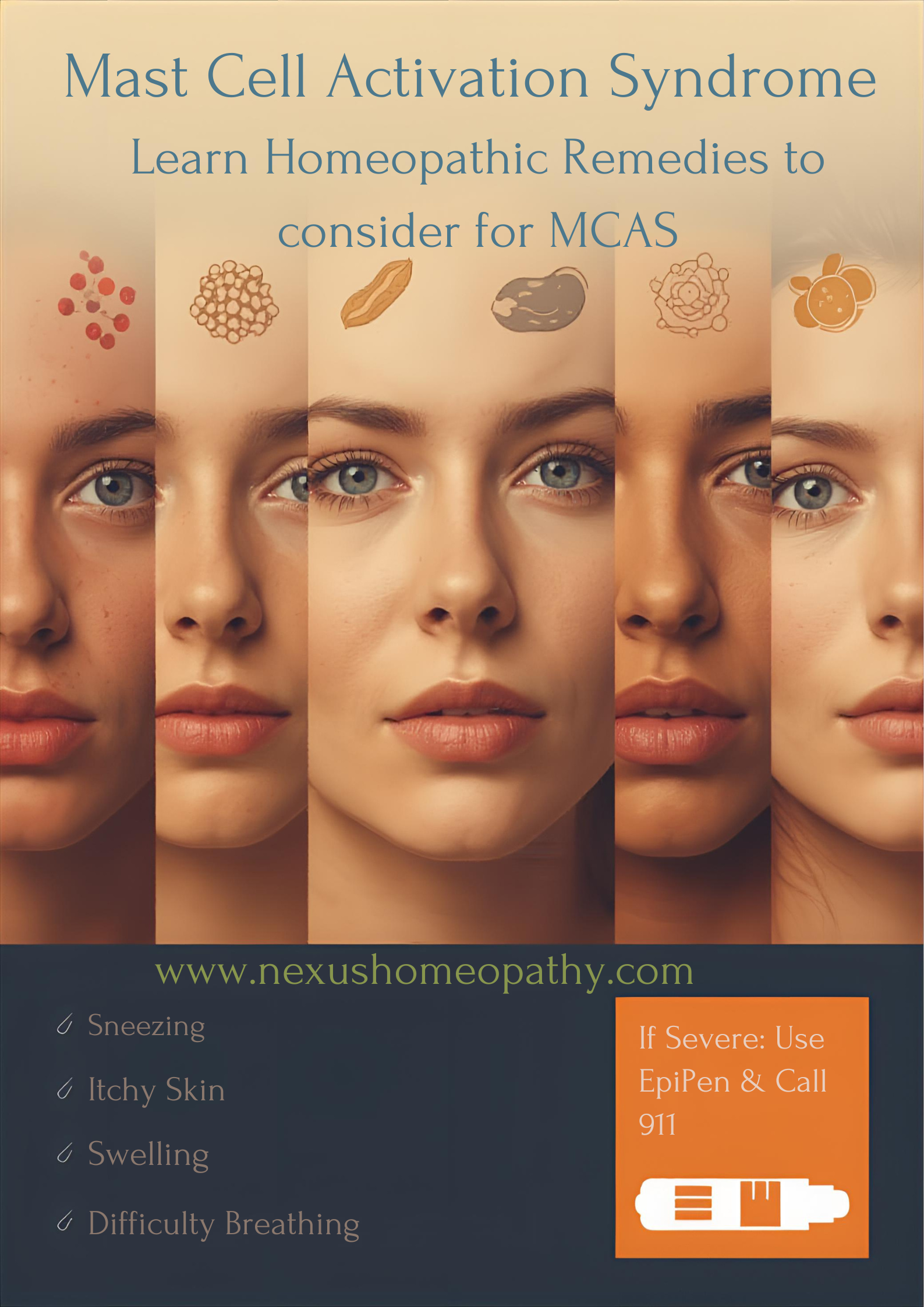 Mast Cell Activation Syndrome

Learn Homeopathic Remedies to consider for MCAS

www.nexushomeopathy.com

Sneezing

Itchy Skin

Swelling

Difficulty Breathing

If Severe: Use EpiPen & Call 911