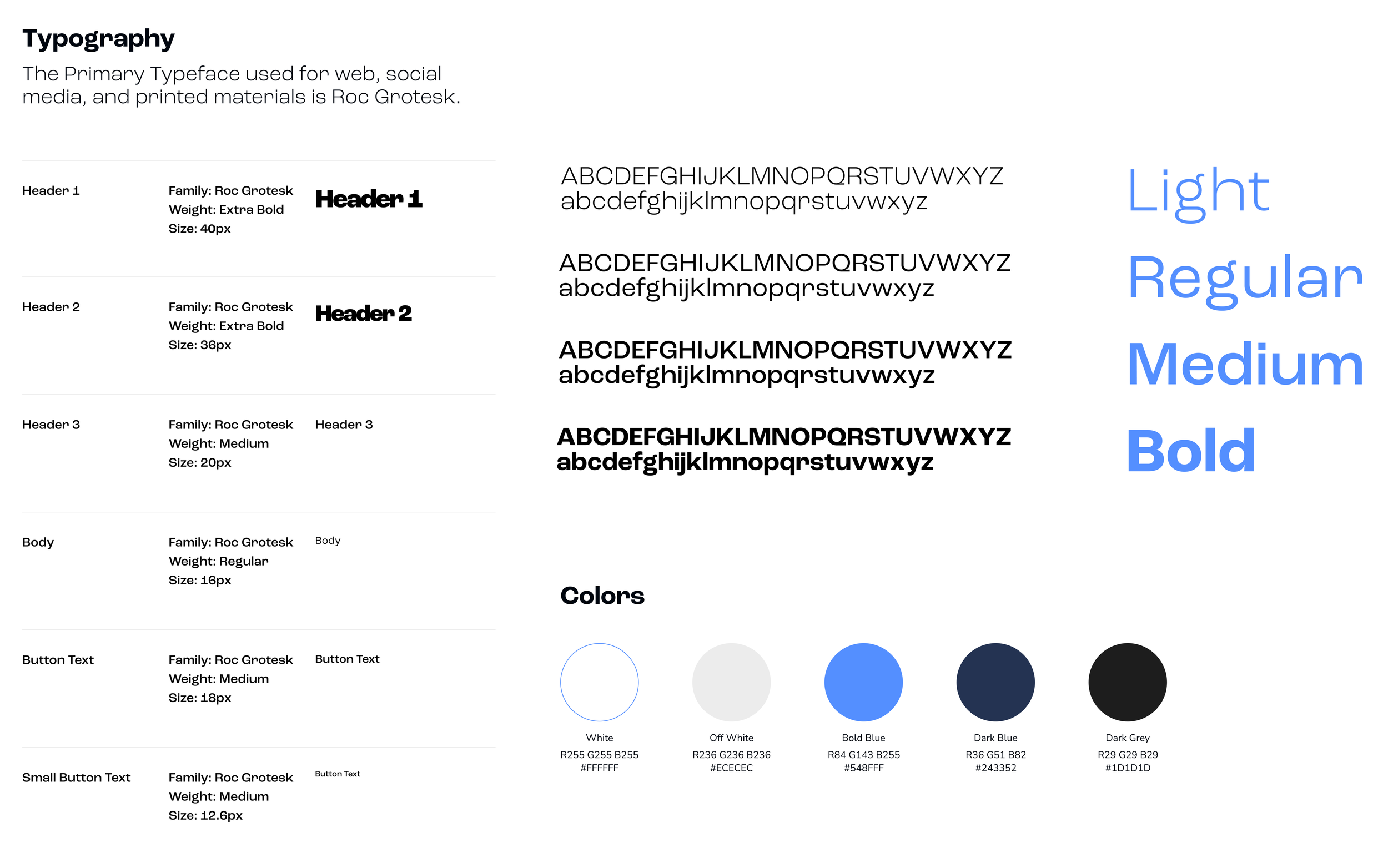 Typography

The Primary Typeface used for web, social media, and printed materials is Roc Grotesk.

Header 1
Family: Roc Grotesk
Weight: Extra Bold
Size: 40px
Header 1

Header 2
Family: Roc Grotesk
Weight: Extra Bold
Size: 36px
Header 2

Header 3
Family: Roc Grotesk
Weight: Medium
Size: 20px
Header 3

Body
Family: Roc Grotesk
Weight: Regular
Size: 16px
Body

Button Text
Family: Roc Grotesk
Weight: Medium
Size: 18px
Button Text

Small Button Text
Family: Roc Grotesk
Weight: Medium
Size: 12.6px
Button Text

ABCDEFGHIJKLMNOPQRSTUVWXYZ
abcdefghijklmnopqrstuvwxyz

Light

ABCDEFGHIJKLMNOPQRSTUVWXYZ
abcdefghijklmnopqrstuvwxyz

Regular

ABCDEFGHIJKLMNOPQRSTUVWXYZ
abcdefghijklmnopqrstuvwxyz

Medium

ABCDEFGHIJKLMNOPQRSTUVWXYZ
abcdefghijklmnopqrstuvwxyz

Bold

Colors

White
R255 G255 B255
#FFFFFF

Off White
R236 G236 B236
#ECECEC

Bold Blue
R84 G143 B255
#548FFF

Dark Blue
R36 G51 B82
#243352

Dark Grey
R29 G29 B29
#1D1D1D