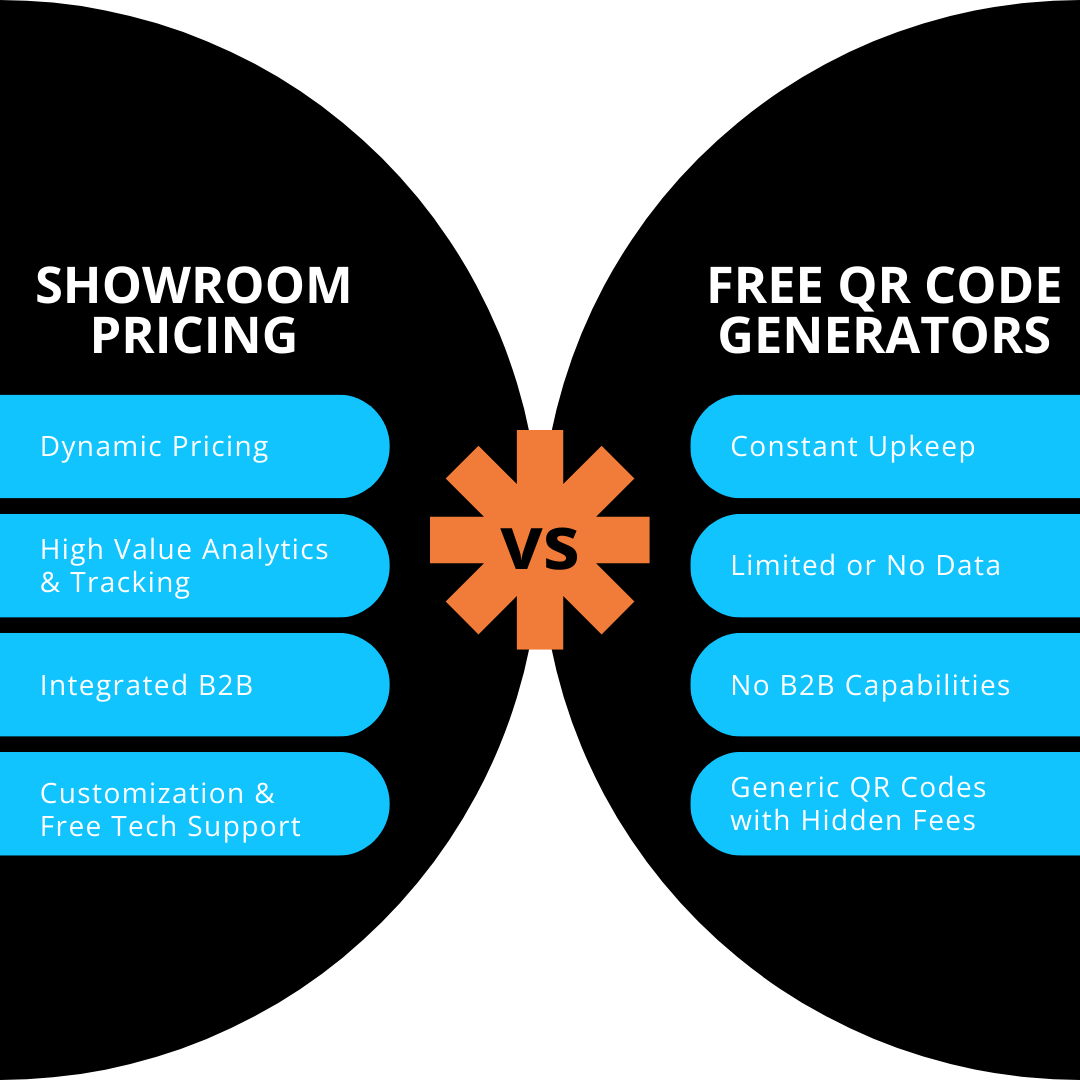 SHOWROOM PRICING

Dynamic Pricing

High Value Analytics & Tracking

Integrated B2B

Customization & Free Tech Support

VS

FREE QR CODE GENERATORS

Constant Upkeep

Limited or No Data

No B2B Capabilities

Generic QR Codes with Hidden Fees