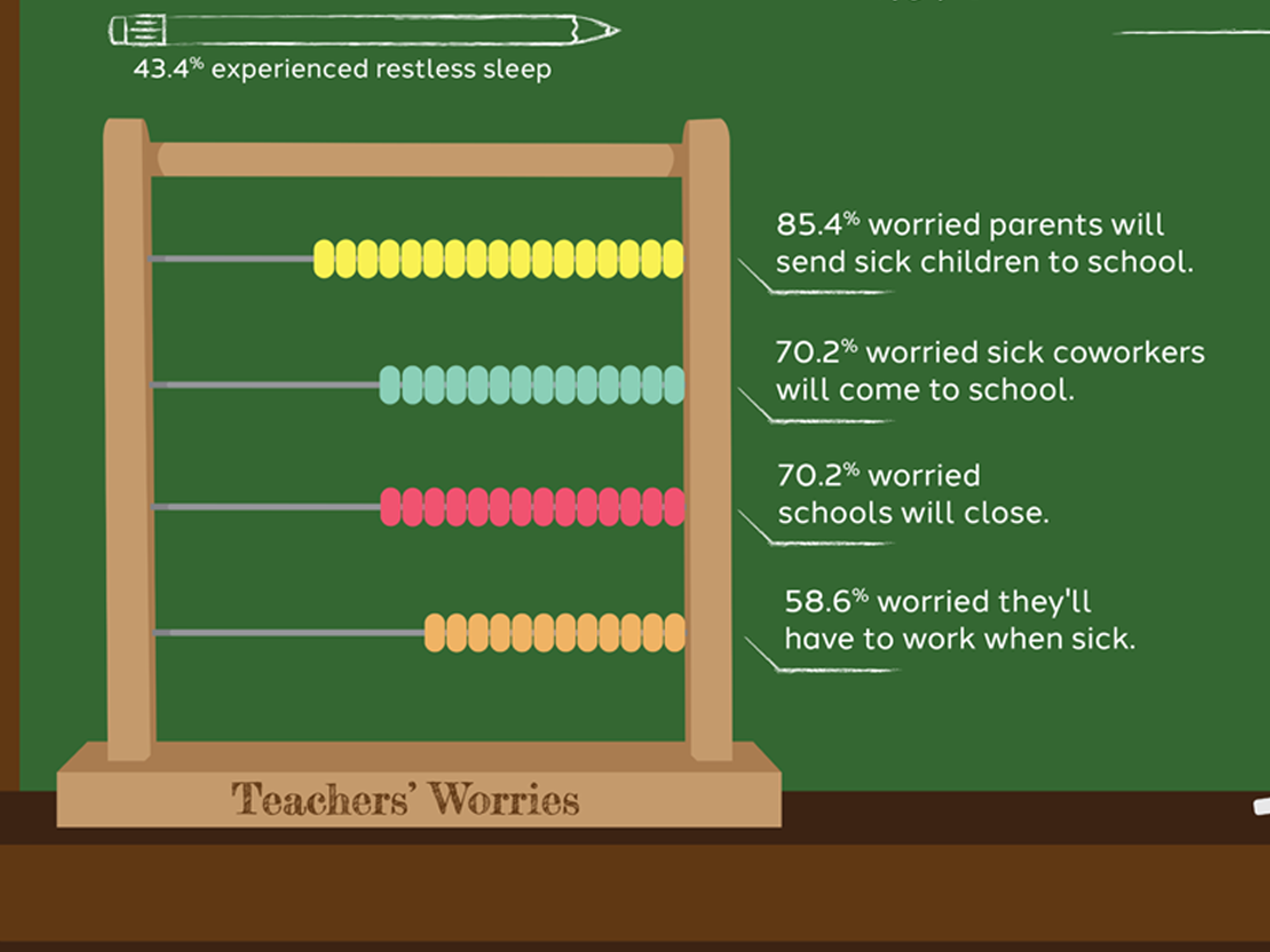 43.4% experienced restless sleep

85.4% worried parents will send sick children to school.

70.2% worried sick coworkers will come to school.

70.2% worried schools will close.

58.6% worried they'll have to work when sick.

Teachers' Worries