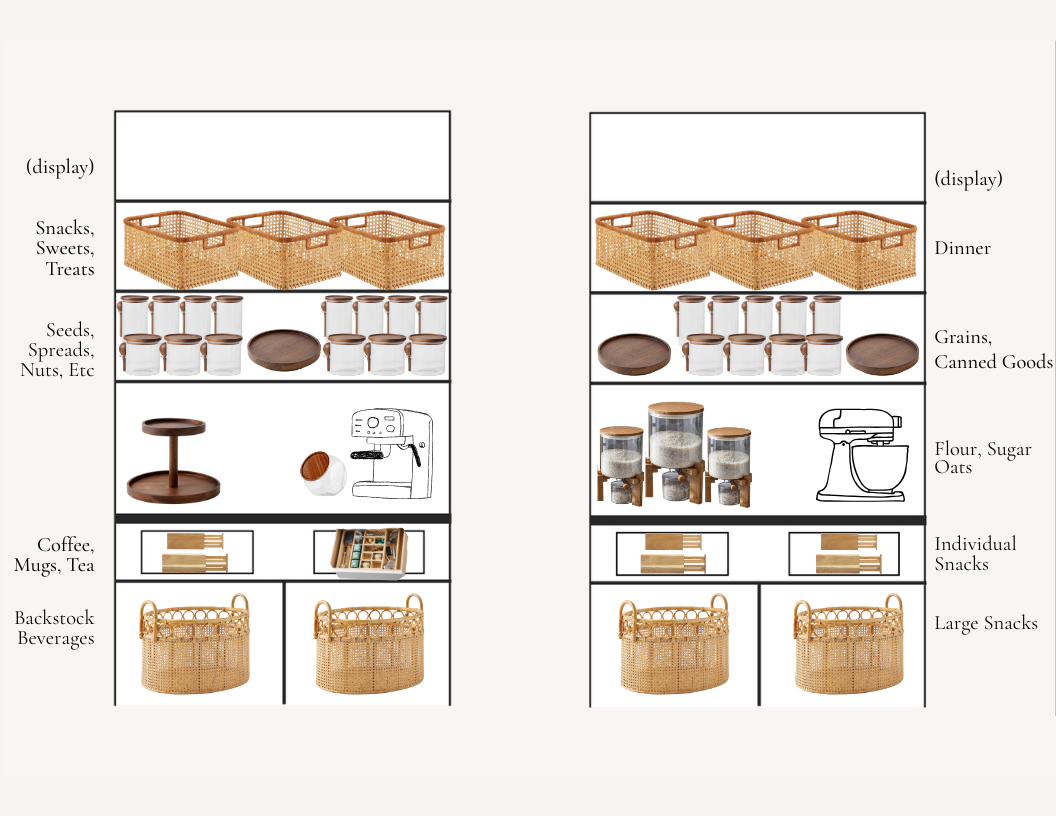 (display)

Snacks, Sweets, Treats

Seeds, Spreads, Nuts, Etc

Coffee, Mugs, Tea

Backstock Beverages

(display)

Dinner

Grains, Canned Goods

Flour, Sugar Oats

Individual Snacks

Large Snacks