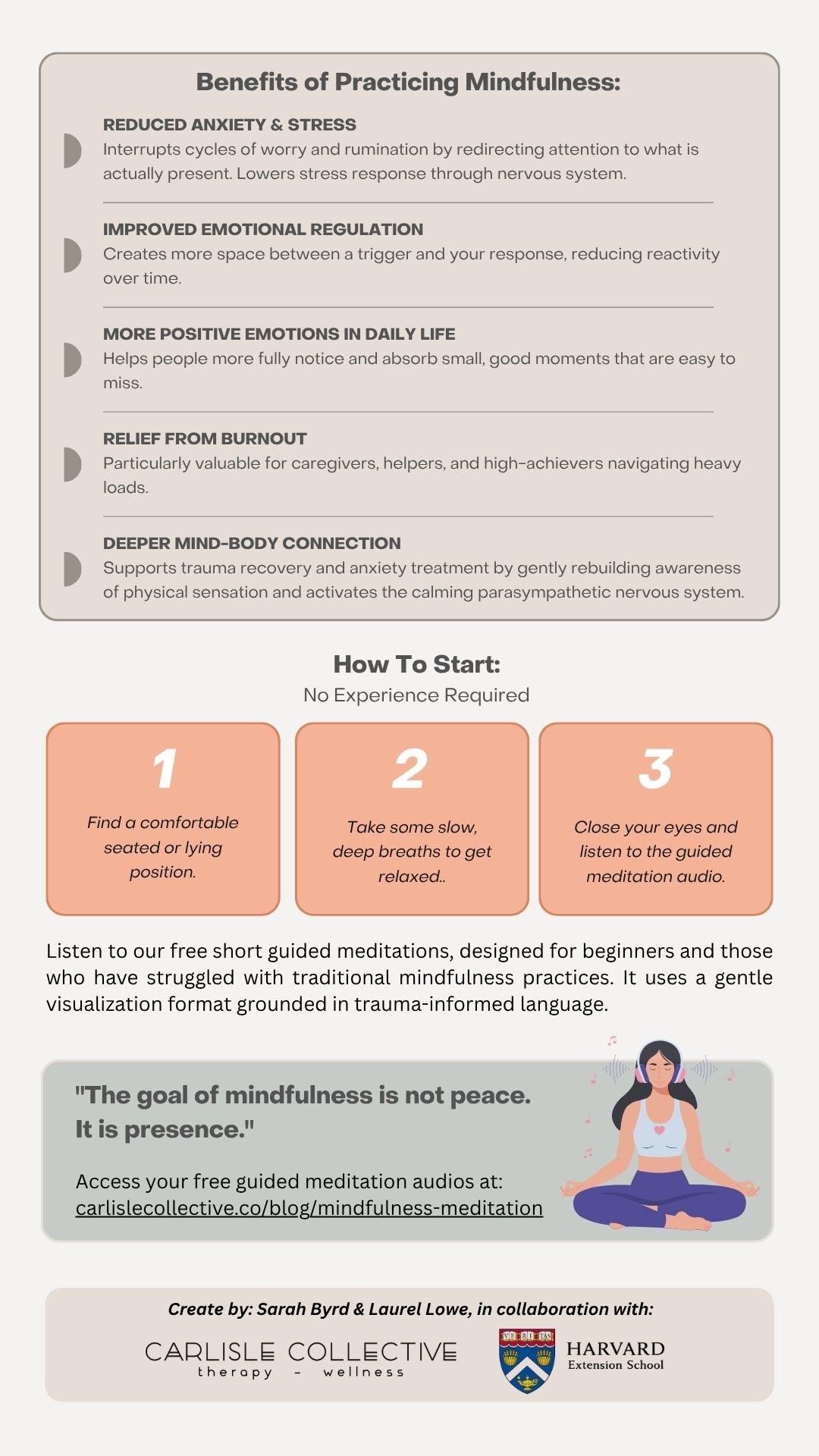 Benefits of Practicing Mindfulness:

REDUCED ANXIETY & STRESS
Interrupts cycles of worry and rumination by redirecting attention to what is actually present. Lowers stress response through nervous system.

IMPROVED EMOTIONAL REGULATION
Creates more space between a trigger and your response, reducing reactivity over time.

MORE POSITIVE EMOTIONS IN DAILY LIFE
Helps people more fully notice and absorb small, good moments that are easy to miss.

RELIEF FROM BURNOUT
Particularly valuable for caregivers, helpers, and high-achievers navigating heavy loads.

DEEPER MIND-BODY CONNECTION
Supports trauma recovery and anxiety treatment by gently rebuilding awareness of physical sensation and activates the calming parasympathetic nervous system.

How To Start:
No Experience Required

1
Find a comfortable seated or lying position.

2
Take some slow, deep breaths to get relaxed..

3
Close your eyes and listen to the guided meditation audio.

Listen to our free short guided meditations, designed for beginners and those who have struggled with traditional mindfulness practices. It uses a gentle visualization format grounded in trauma-informed language.

"The goal of mindfulness is not peace. It is presence."

Access your free guided meditation audios at:
carlislecollective.co/blog/mindfulness-meditation

Create by: Sarah Byrd & Laurel Lowe, in collaboration with:

CARLISLE COLLECTIVE
therapy - wellness

VE RI TAS
HARVARD
Extension School