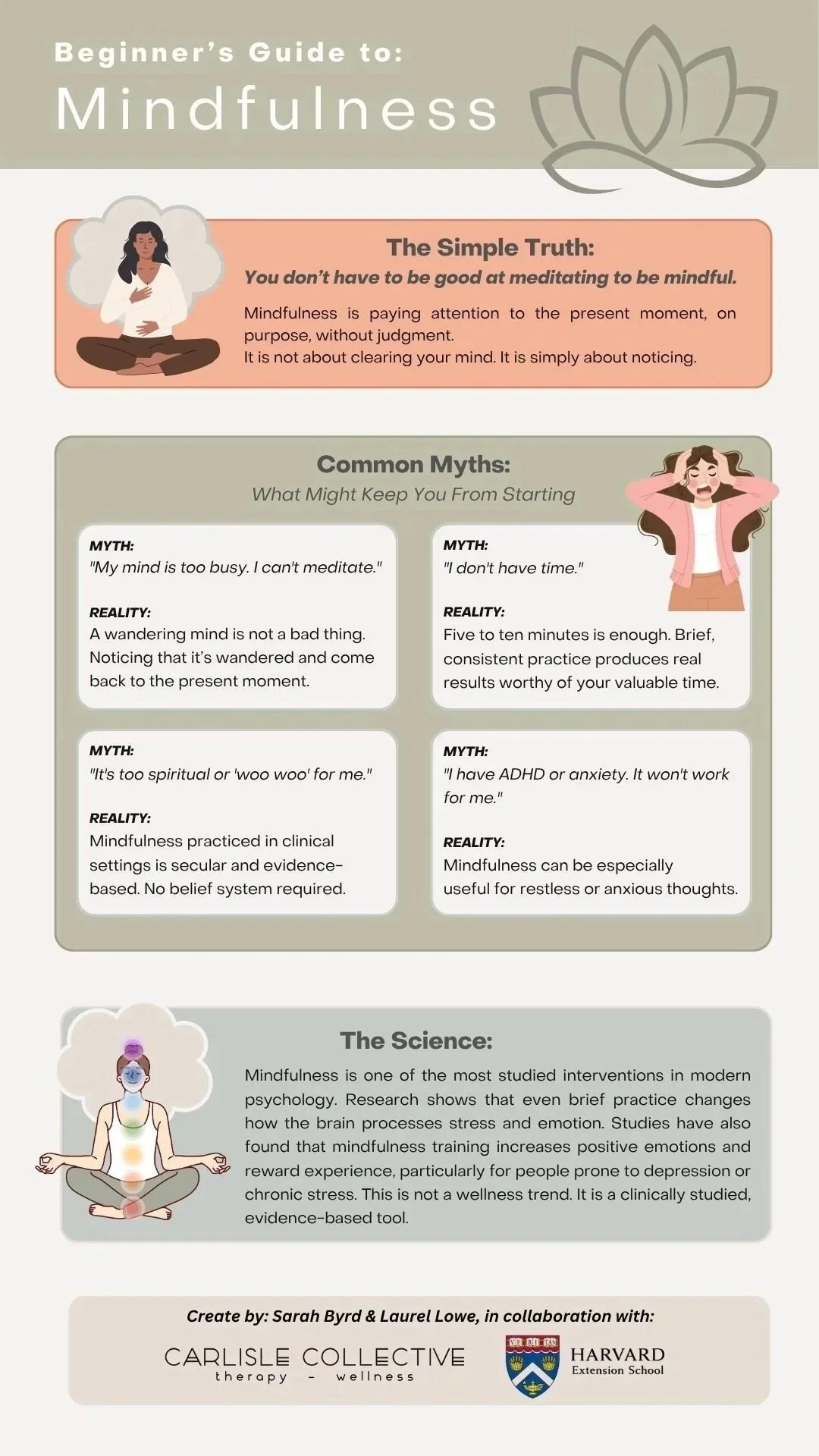 Beginner's Guide to:
Mindfulness

The Simple Truth:
You don't have to be good at meditating to be mindful.

Mindfulness is paying attention to the present moment, on purpose, without judgment.
It is not about clearing your mind. It is simply about noticing.

Common Myths:
What Might Keep You From Starting

MYTH:
"My mind is too busy. I can't meditate."

REALITY:
A wandering mind is not a bad thing. Noticing that it's wandered and come back to the present moment.

MYTH:
"I don't have time."

REALITY:
Five to ten minutes is enough. Brief, consistent practice produces real results worthy of your valuable time.

MYTH:
"It's too spiritual or 'woo woo' for me."

REALITY:
Mindfulness practiced in clinical settings is secular and evidence-based. No belief system required.

MYTH:
"I have ADHD or anxiety. It won't work for me."

REALITY:
Mindfulness can be especially useful for restless or anxious thoughts.

The Science:
Mindfulness is one of the most studied interventions in modern psychology. Research shows that even brief practice changes how the brain processes stress and emotion. Studies have also found that mindfulness training increases positive emotions and reward experience, particularly for people prone to depression or chronic stress. This is not a wellness trend. It is a clinically studied, evidence-based tool.

Create by: Sarah Byrd & Laurel Lowe, in collaboration with:
CARLISLE COLLECTIVE
therapy - wellness
VE RI TAS
HARVARD
Extension School