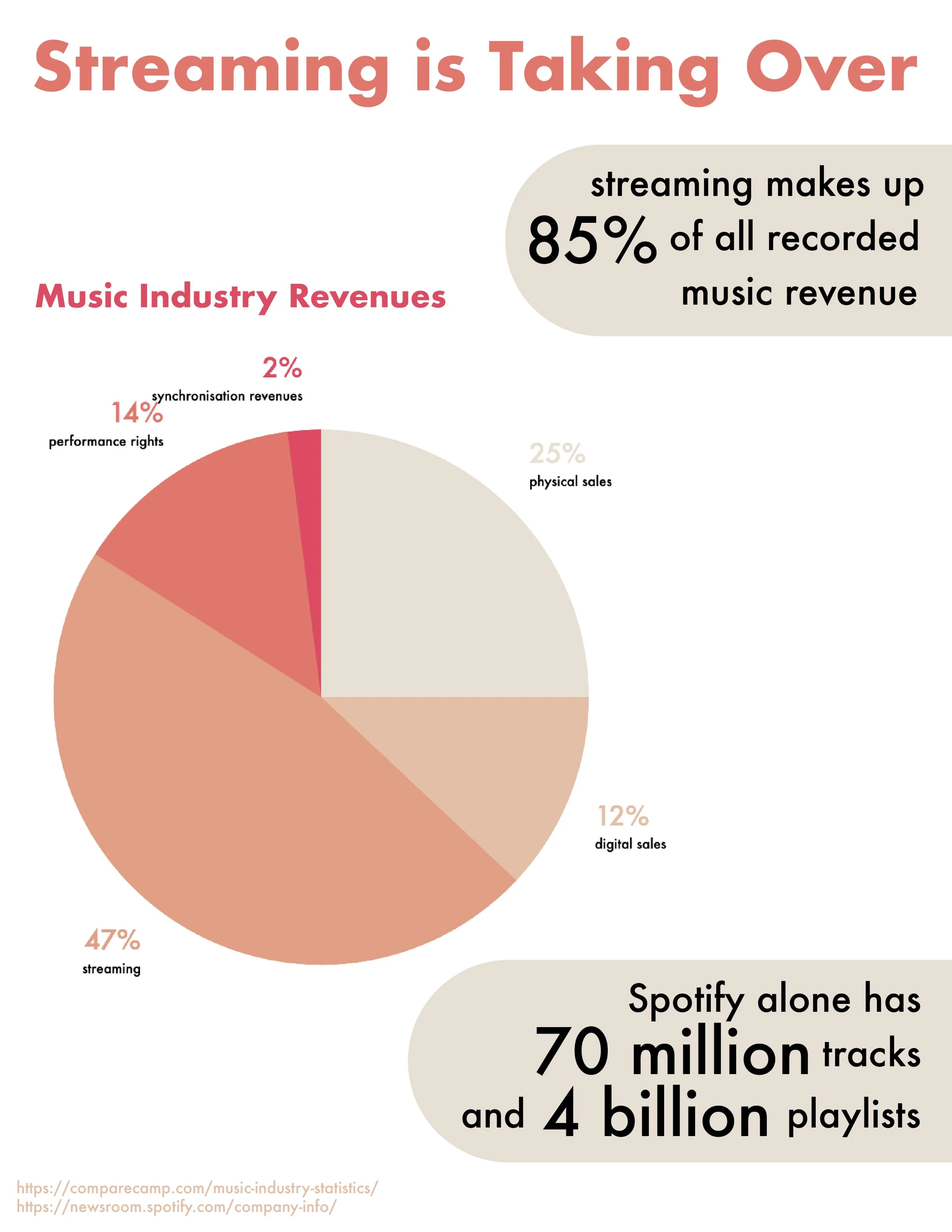 Streaming is Taking Over

streaming makes up 85% of all recorded music revenue

Music Industry Revenues

2%
synchronisation revenues

14%
performance rights

25%
physical sales

12%
digital sales

47%
streaming

Spotify alone has 70 million tracks and 4 billion playlists

https://comparecamp.com/music-industry-statistics/
https://newsroom.spotify.com/company-info/