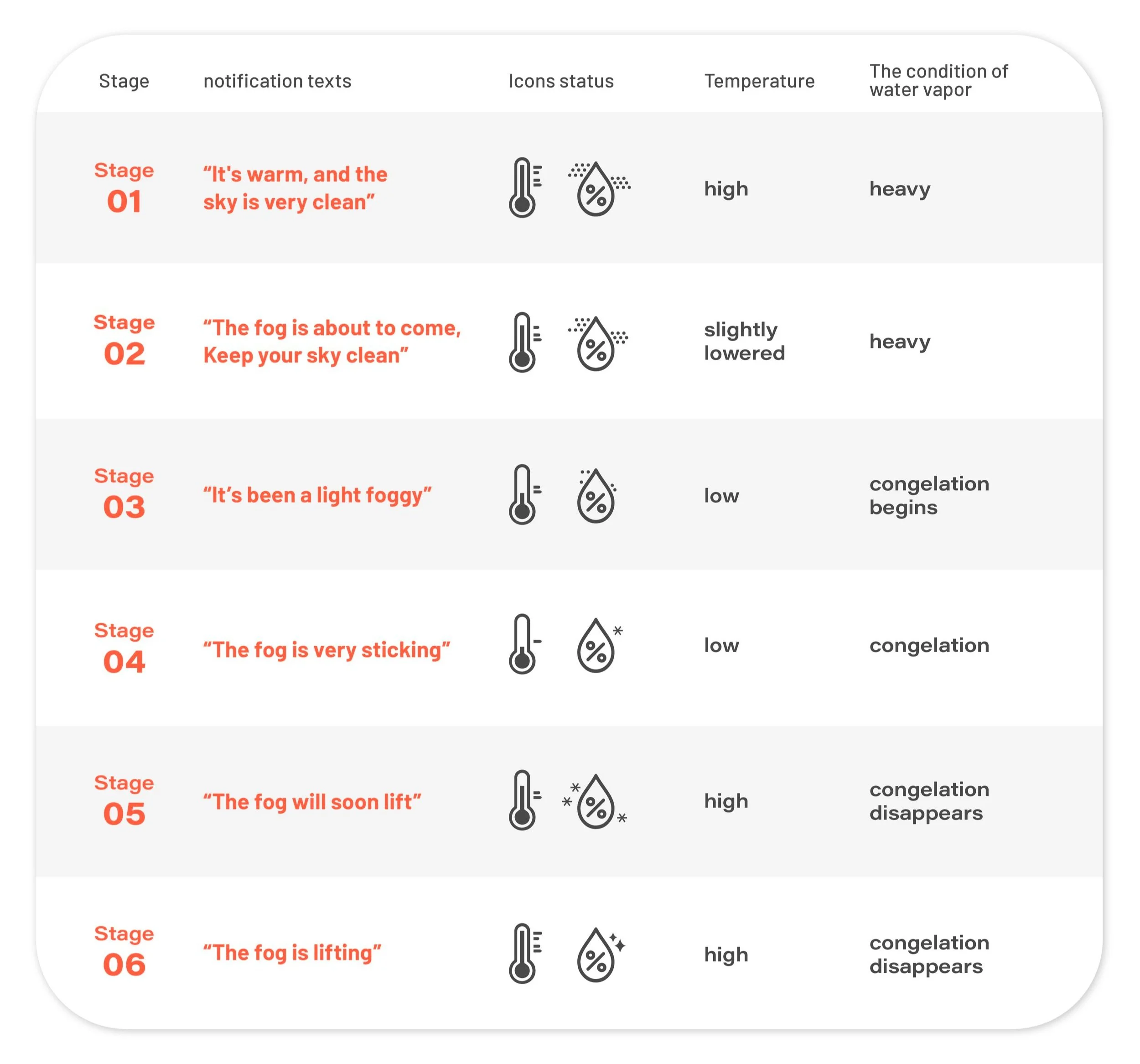 | Stage | notification texts | Icons status | Temperature | The condition of water vapor |
|---|---|---|---|---|
| Stage 01 | “It's warm, and the sky is very clean” | % | high | heavy |
| Stage 02 | “The fog is about to come, Keep your sky clean” | % | slightly lowered | heavy |
| Stage 03 | “It’s been a light foggy” | % | low | congelation begins |
| Stage 04 | “The fog is very sticking” | % | low | congelation |
| Stage 05 | “The fog will soon lift” | % | high | congelation disappears |
| Stage 06 | “The fog is lifting” | % | high | congelation disappears |