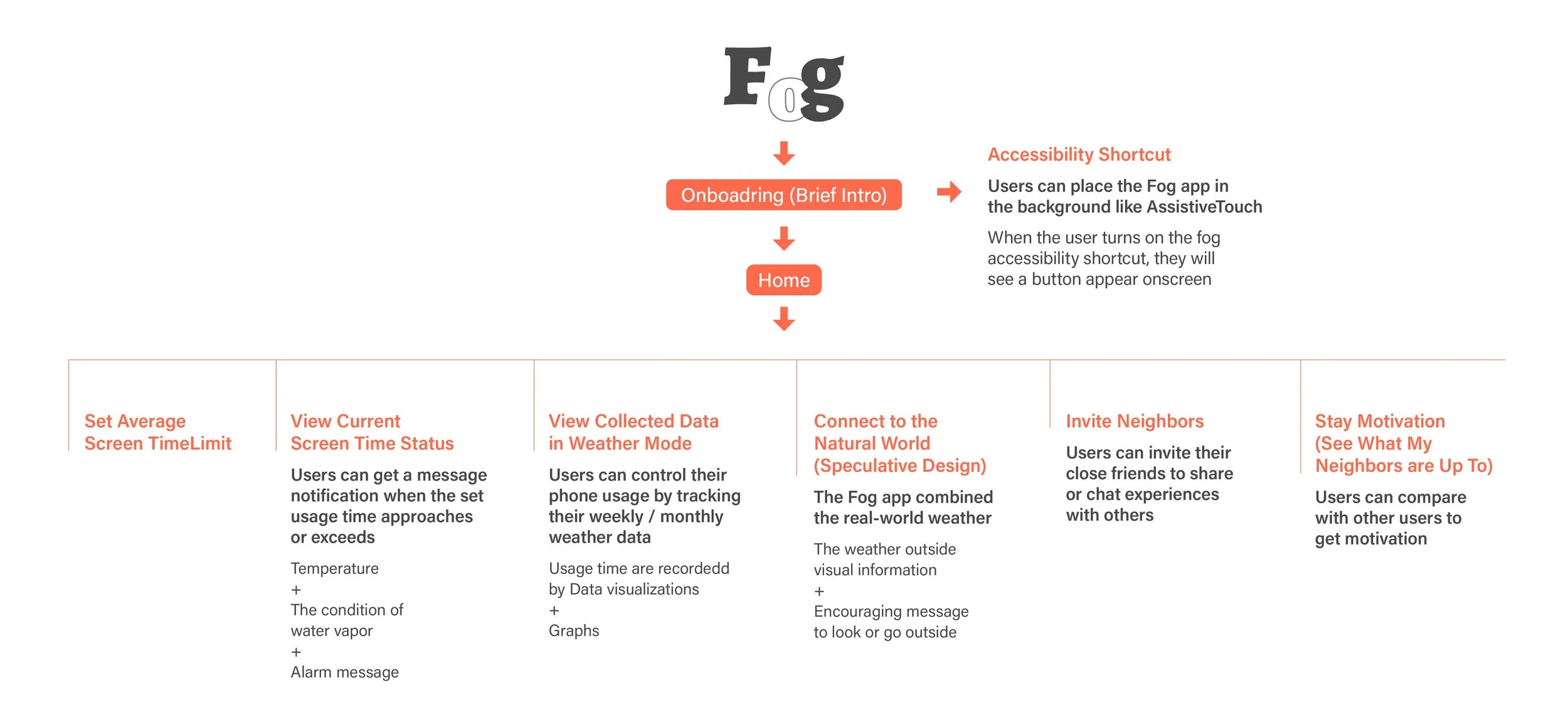 Fog

Onboadring (Brief Intro)

Accessibility Shortcut

Users can place the Fog app in the background like AssistiveTouch

When the user turns on the fog accessibility shortcut, they will see a button appear onscreen

Home

Set Average Screen TimeLimit

View Current Screen Time Status

Users can get a message notification when the set usage time approaches or exceeds

Temperature
+
The condition of water vapor
+
Alarm message

View Collected Data in Weather Mode

Users can control their phone usage by tracking their weekly / monthly weather data

Usage time are recordedd by Data visualizations
+
Graphs

Connect to the Natural World (Speculative Design)

The Fog app combined the real-world weather

The weather outside visual information
+
Encouraging message to look or go outside

Invite Neighbors

Users can invite their close friends to share or chat experiences with others

Stay Motivation (See What My Neighbors are Up To)

Users can compare with other users to get motivation