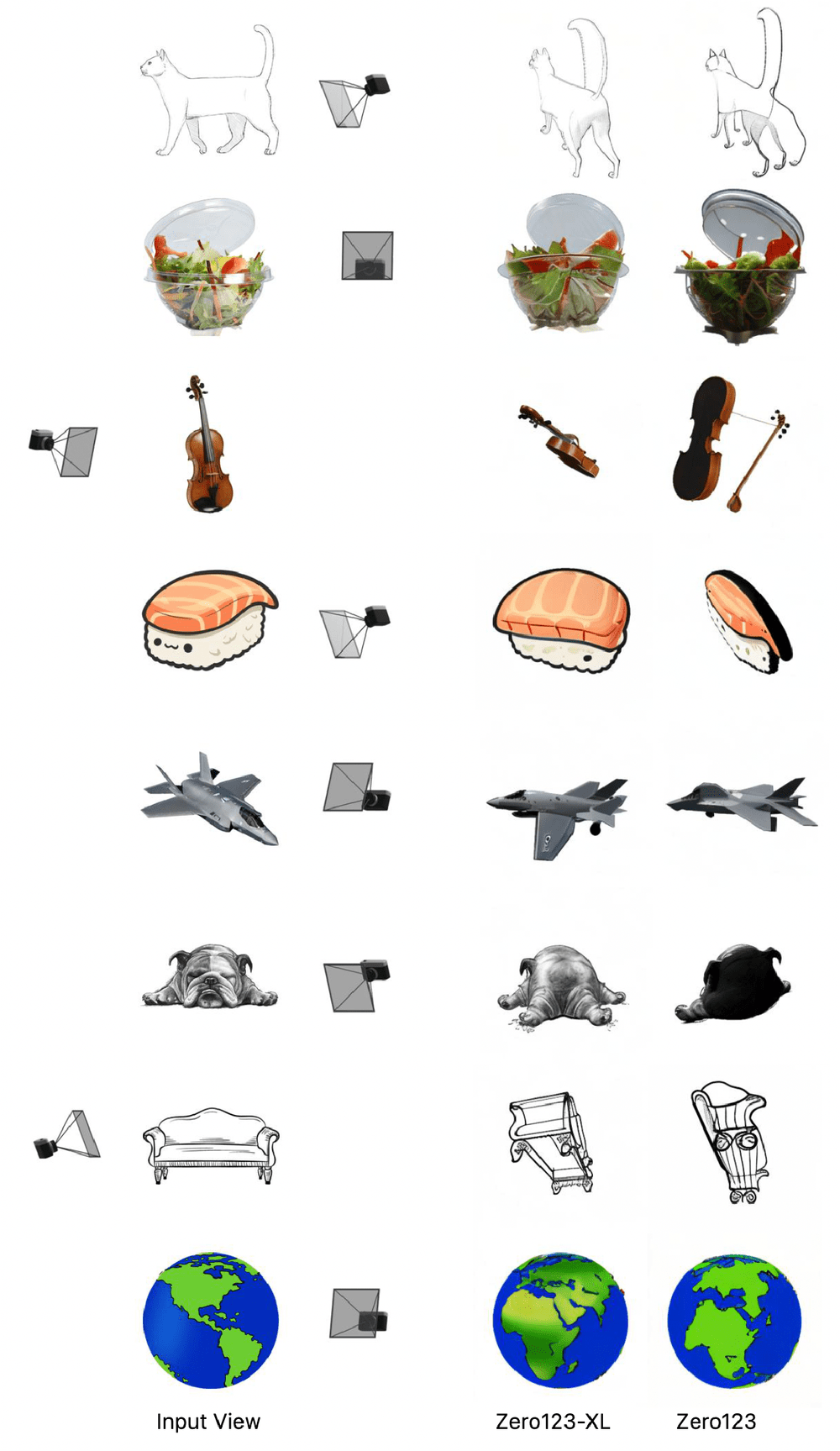 Input View

Zero123-XL

Zero123