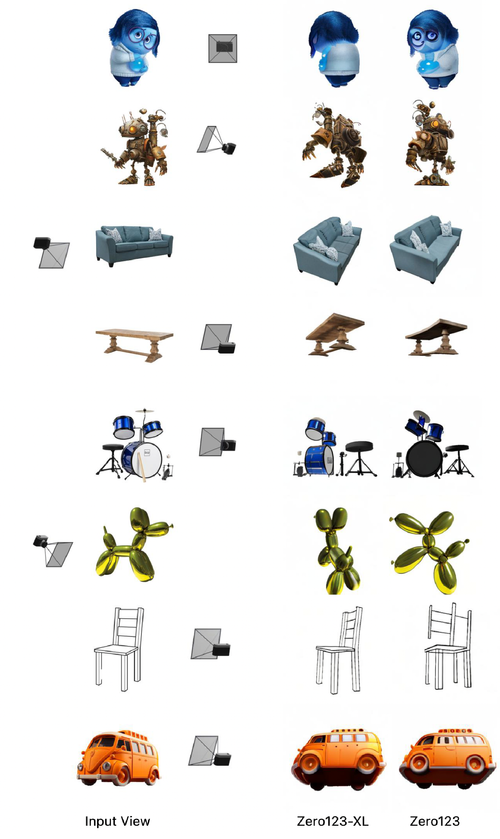 Input View

Zero123-XL

Zero123