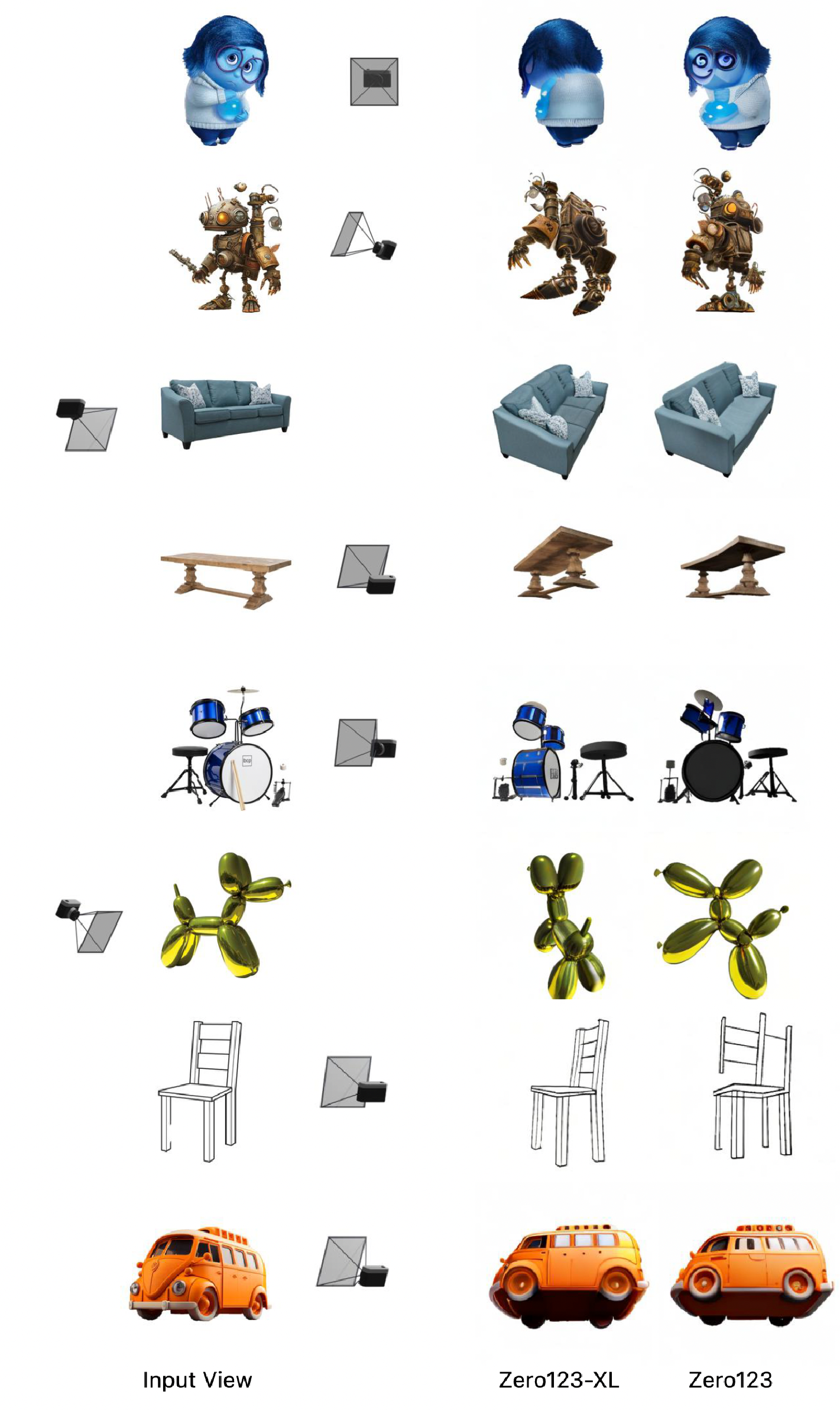 Input View

Zero123-XL

Zero123