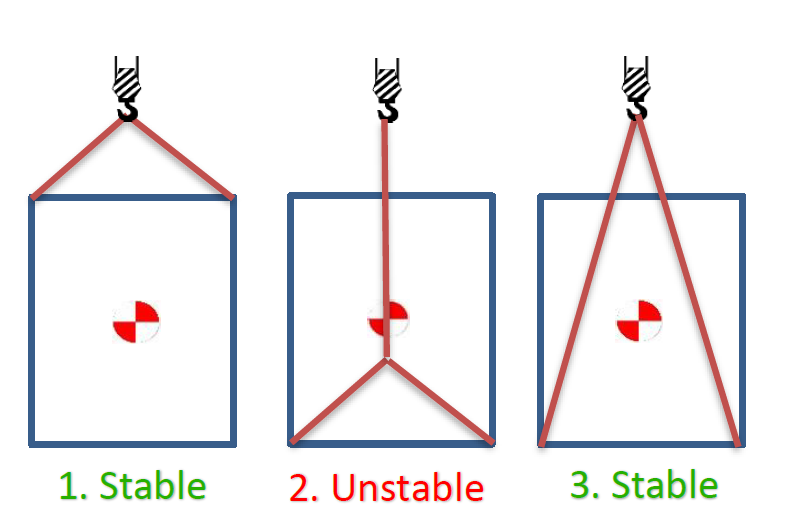 1. Stable

2. Unstable

3. Stable