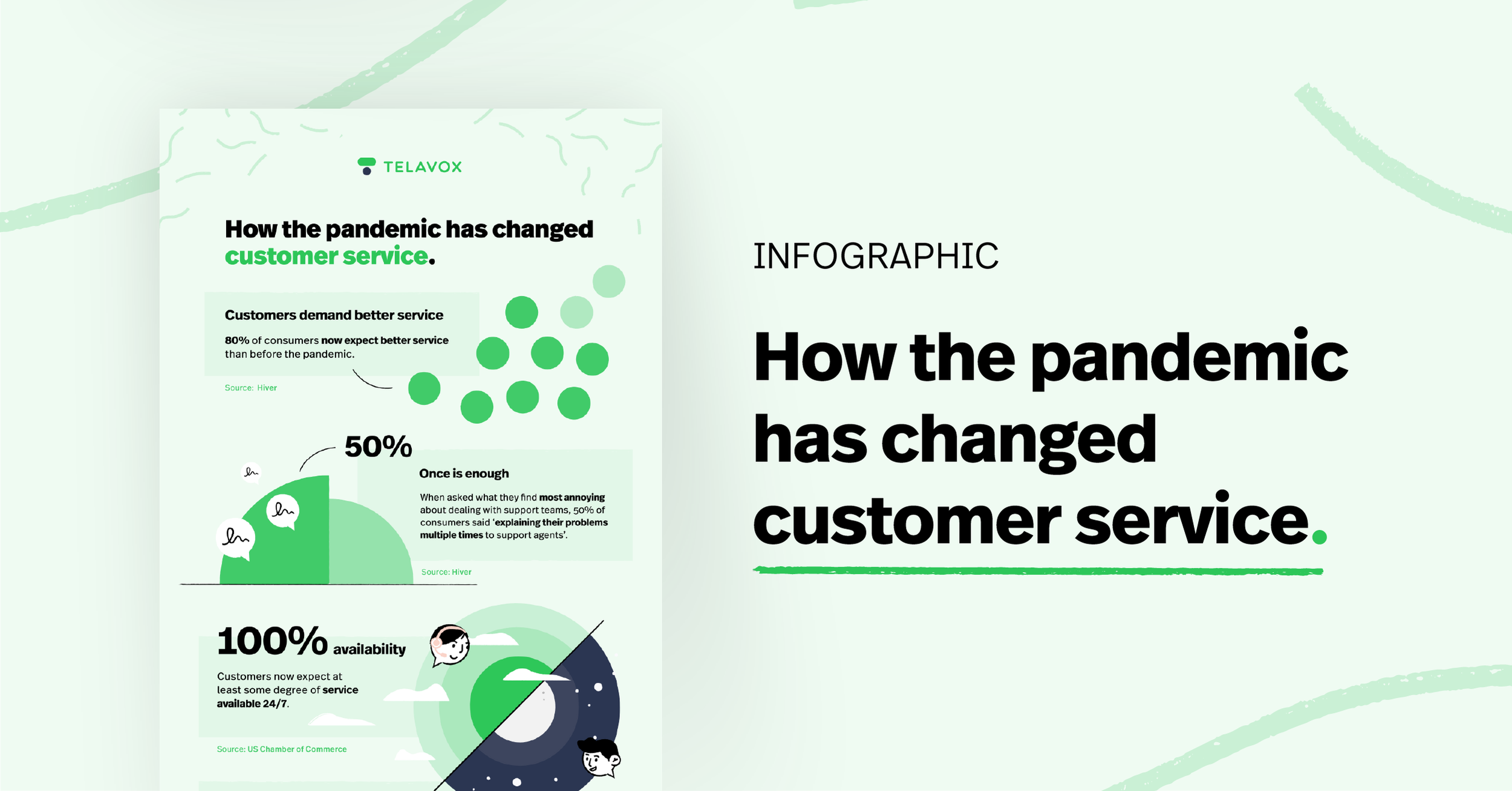 TELAVOX

How the pandemic has changed customer service.

Customers demand better service

80% of consumers now expect better service than before the pandemic.

Source: Hiver

50%

Once is enough

When asked what they find most annoying about dealing with support teams, 50% of consumers said 'explaining their problems multiple times to support agents'.

Source: Hiver

100% availability

Customers now expect at least some degree of service available 24/7.

Source: US Chamber of Commerce

INFOGRAPHIC

How the pandemic has changed customer service.