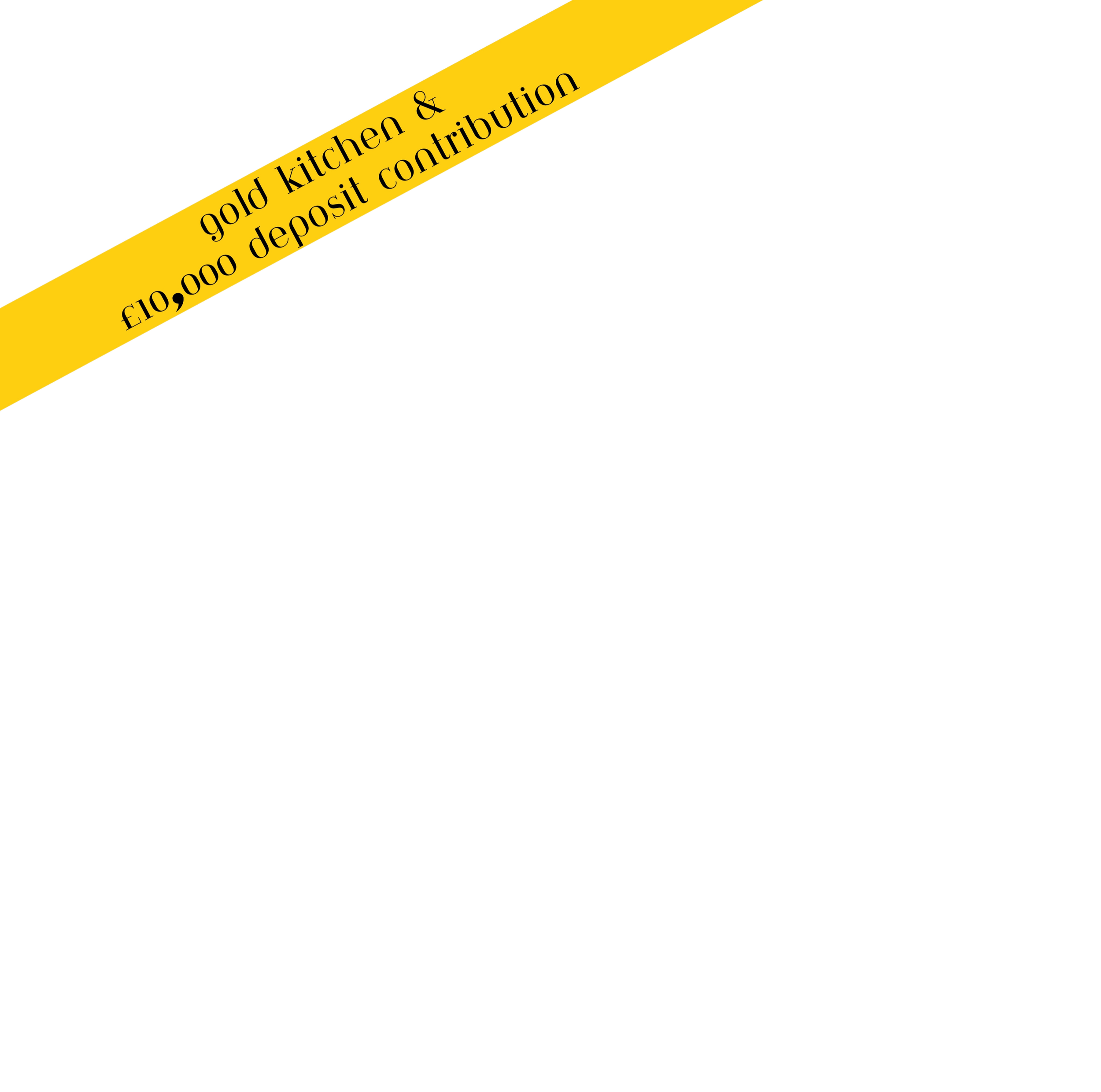 gold kitchen &
£10,000 deposit contribution