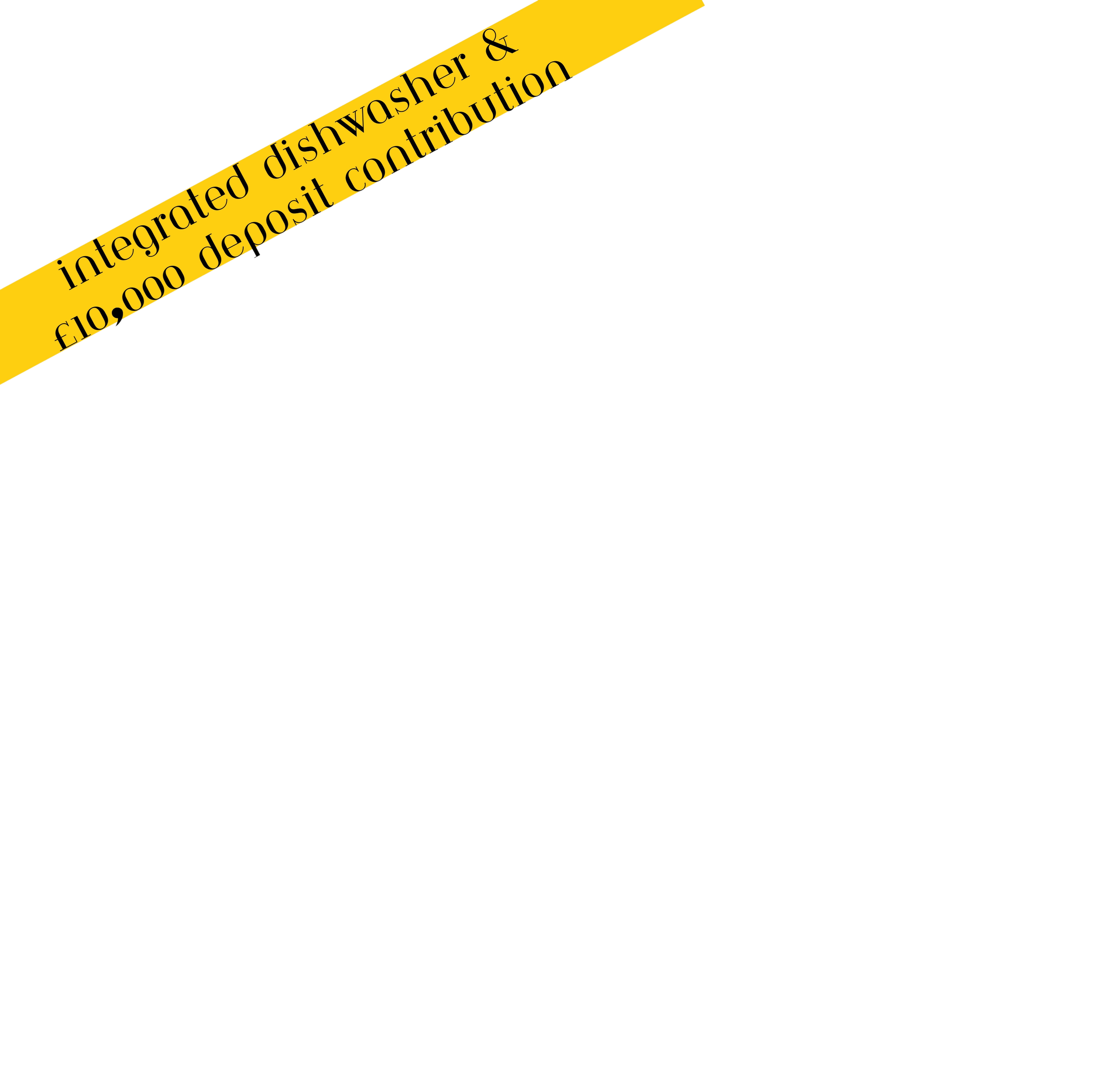 integrated dishwasher &
£10,000 deposit contribution