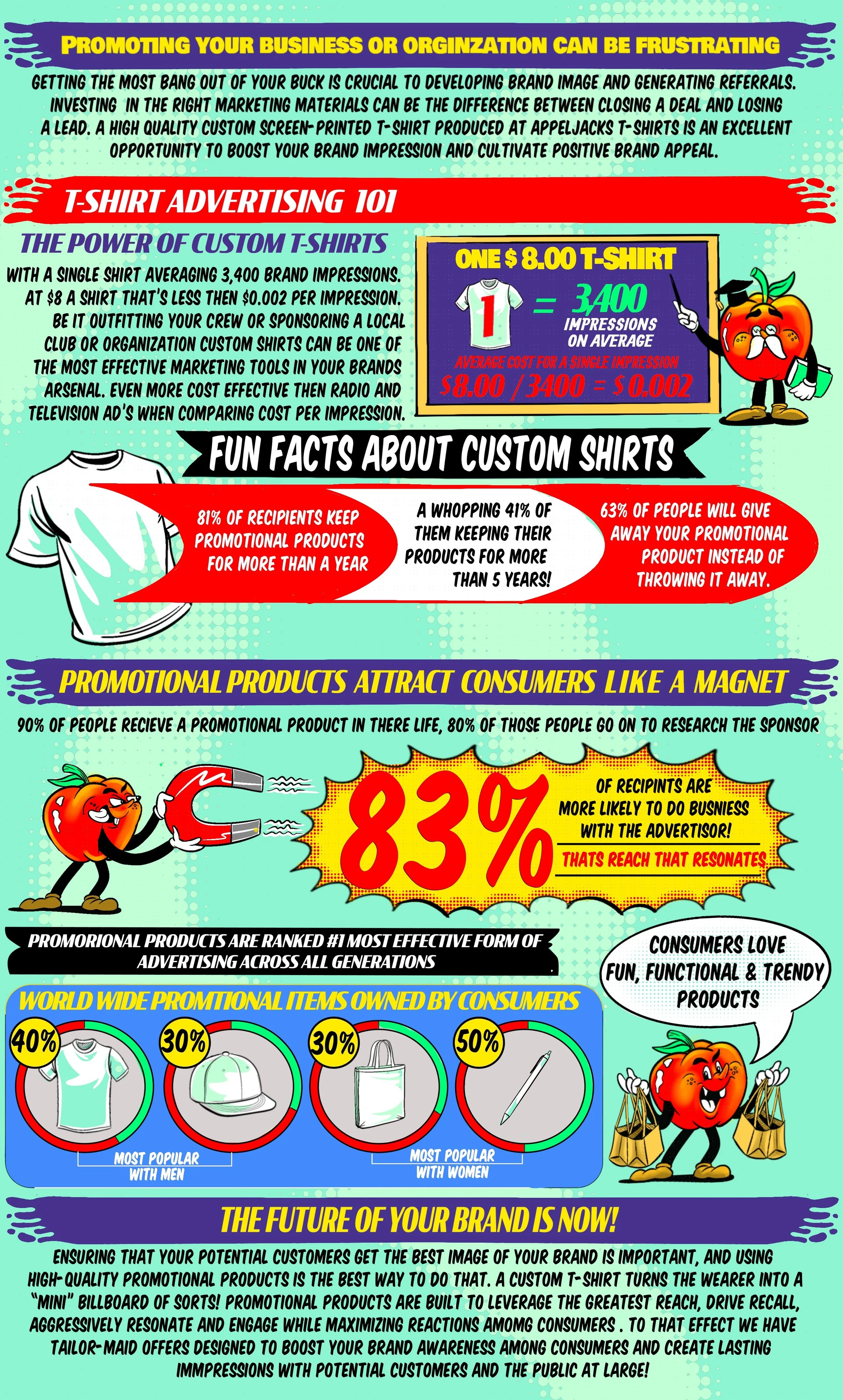 PROMOTING YOUR BUSINESS OR ORGINZATION CAN BE FRUSTRATING

GETTING THE MOST BANG OUT OF YOUR BUCK IS CRUCIAL TO DEVELOPING BRAND IMAGE AND GENERATING REFERRALS. INVESTING IN THE RIGHT MARKETING MATERIALS CAN BE THE DIFFERENCE BETWEEN CLOSING A DEAL AND LOSING A LEAD. A HIGH QUALITY CUSTOM SCREEN-PRINTED T-SHIRT PRODUCED AT APPELJACKS T-SHIRTS IS AN EXCELLENT OPPORTUNITY TO BOOST YOUR BRAND IMPRESSION AND CULTIVATE POSITIVE BRAND APPEAL.

T-SHIRT ADVERTISING 101

THE POWER OF CUSTOM T-SHIRTS

WITH A SINGLE SHIRT AVERAGING 3,400 BRAND IMPRESSIONS. AT $8 A SHIRT THAT'S LESS THEN $0.002 PER IMPRESSION. BE IT OUTFITTING YOUR CREW OR SPONSORING A LOCAL CLUB OR ORGANIZATION CUSTOM SHIRTS CAN BE ONE OF THE MOST EFFECTIVE MARKETING TOOLS IN YOUR BRANDS ARSENAL. EVEN MORE COST EFFECTIVE THEN RADIO AND TELEVISION AD'S WHEN COMPARING COST PER IMPRESSION.

ONE $ 8.00 T-SHIRT

1 = 3,400 IMPRESSIONS ON AVERAGE

AVERAGE COST FOR A SINGLE IMPRESSION

$8.00 / 3400 = $ 0.002

FUN FACTS ABOUT CUSTOM SHIRTS

81% OF RECIPIENTS KEEP PROMOTIONAL PRODUCTS FOR MORE THAN A YEAR

A WHOPPING 41% OF THEM KEEPING THEIR PRODUCTS FOR MORE THAN 5 YEARS!

63% OF PEOPLE WILL GIVE AWAY YOUR PROMOTIONAL PRODUCT INSTEAD OF THROWING IT AWAY.

PROMOTIONAL PRODUCTS ATTRACT CONSUMERS LIKE A MAGNET

90% OF PEOPLE RECIEVE A PROMOTIONAL PRODUCT IN THERE LIFE, 80% OF THOSE PEOPLE GO ON TO RESEARCH THE SPONSOR

83% OF RECIPINTS ARE MORE LIKELY TO DO BUSNIESS WITH THE ADVERTISOR!

THATS REACH THAT RESONATES

PROMORIONAL PRODUCTS ARE RANKED #1 MOST EFFECTIVE FORM OF ADVERTISING ACROSS ALL GENERATIONS

CONSUMERS LOVE FUN, FUNCTIONAL & TRENDY PRODUCTS

WORLD WIDE PROMTIONAL ITEMS OWNED BY CONSUMERS

40%

30%

30%

50%

MOST POPULAR WITH MEN

MOST POPULAR WITH WOMEN

THE FUTURE OF YOUR BRAND IS NOW!

ENSURING THAT YOUR POTENTIAL CUSTOMERS GET THE BEST IMAGE OF YOUR BRAND IS IMPORTANT, AND USING HIGH-QUALITY PROMOTIONAL PRODUCTS IS THE BEST WAY TO DO THAT. A CUSTOM T-SHIRT TURNS THE WEARER INTO A "MINI" BILLBOARD OF SORTS! PROMOTIONAL PRODUCTS ARE BUILT TO LEVERAGE THE GREATEST REACH, DRIVE RECALL, AGGRESSIVELY RESONATE AND ENGAGE WHILE MAXIMIZING REACTIONS AMOMG CONSUMERS . TO THAT EFFECT WE HAVE TAILOR-MAID OFFERS DESIGNED TO BOOST YOUR BRAND AWARENESS AMONG CONSUMERS AND CREATE LASTING IMMPRESSIONS WITH POTENTIAL CUSTOMERS AND THE PUBLIC AT LARGE!