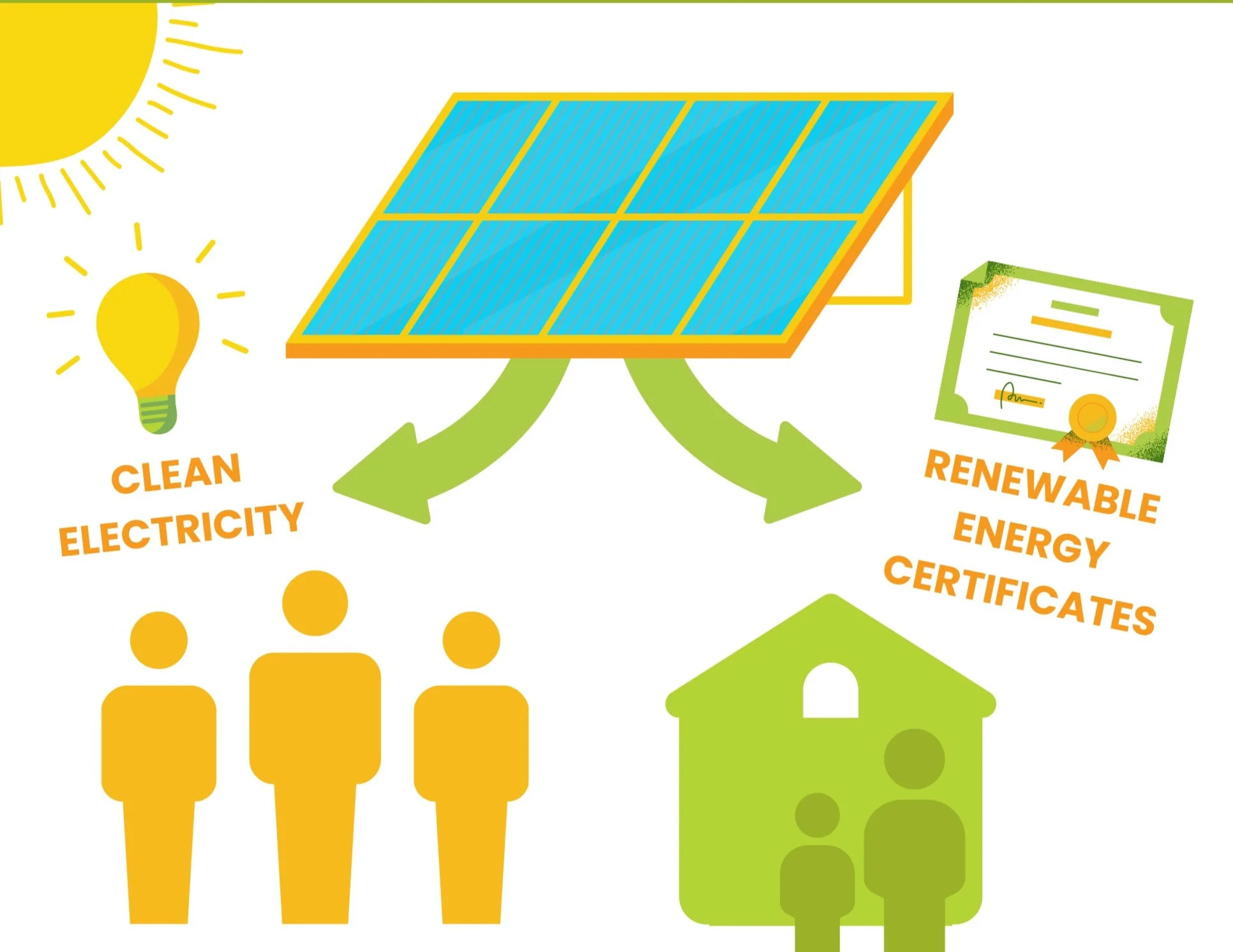 CLEAN ELECTRICITY

RENEWABLE ENERGY CERTIFICATES