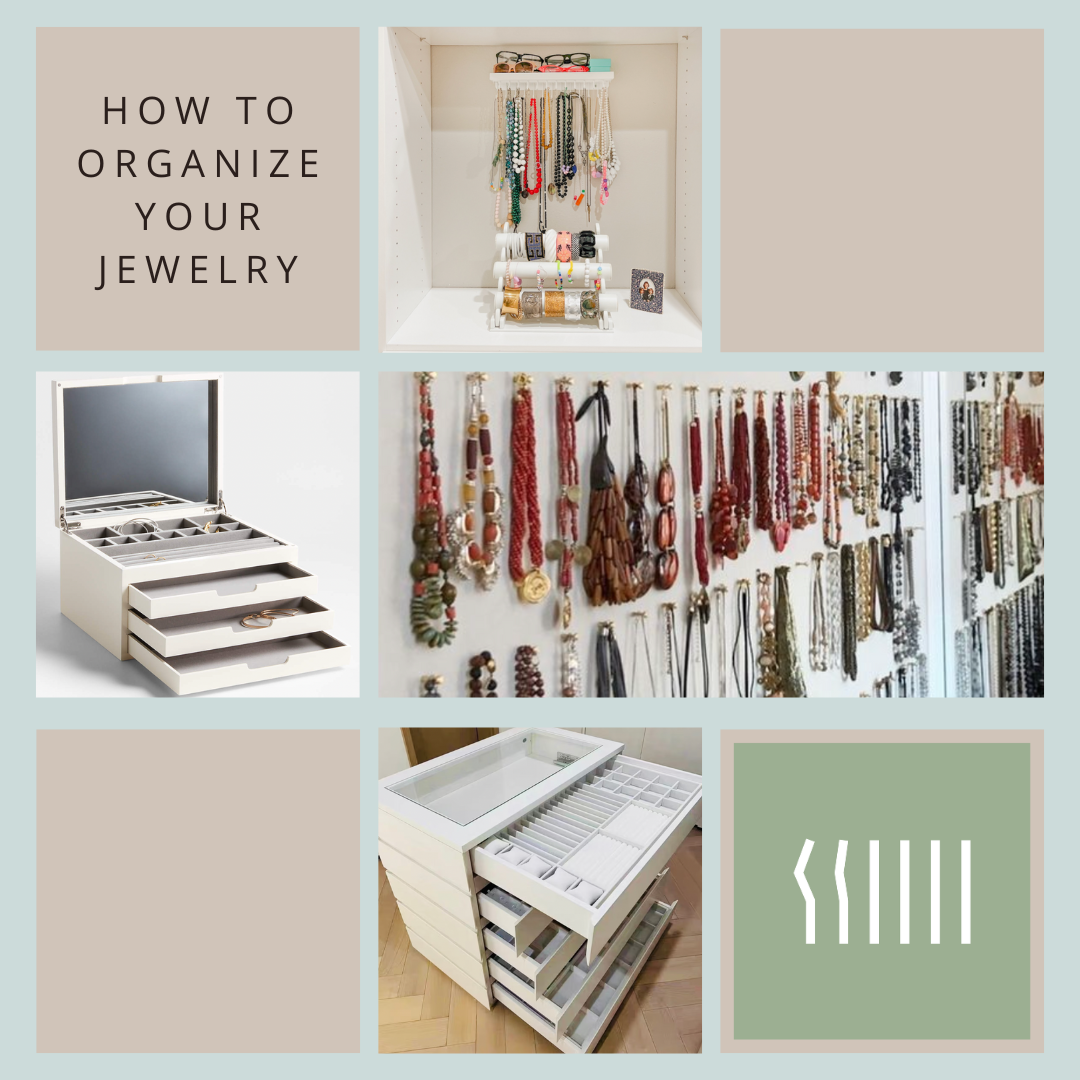 HOW TO
ORGANIZE
YOUR
JEWELRY