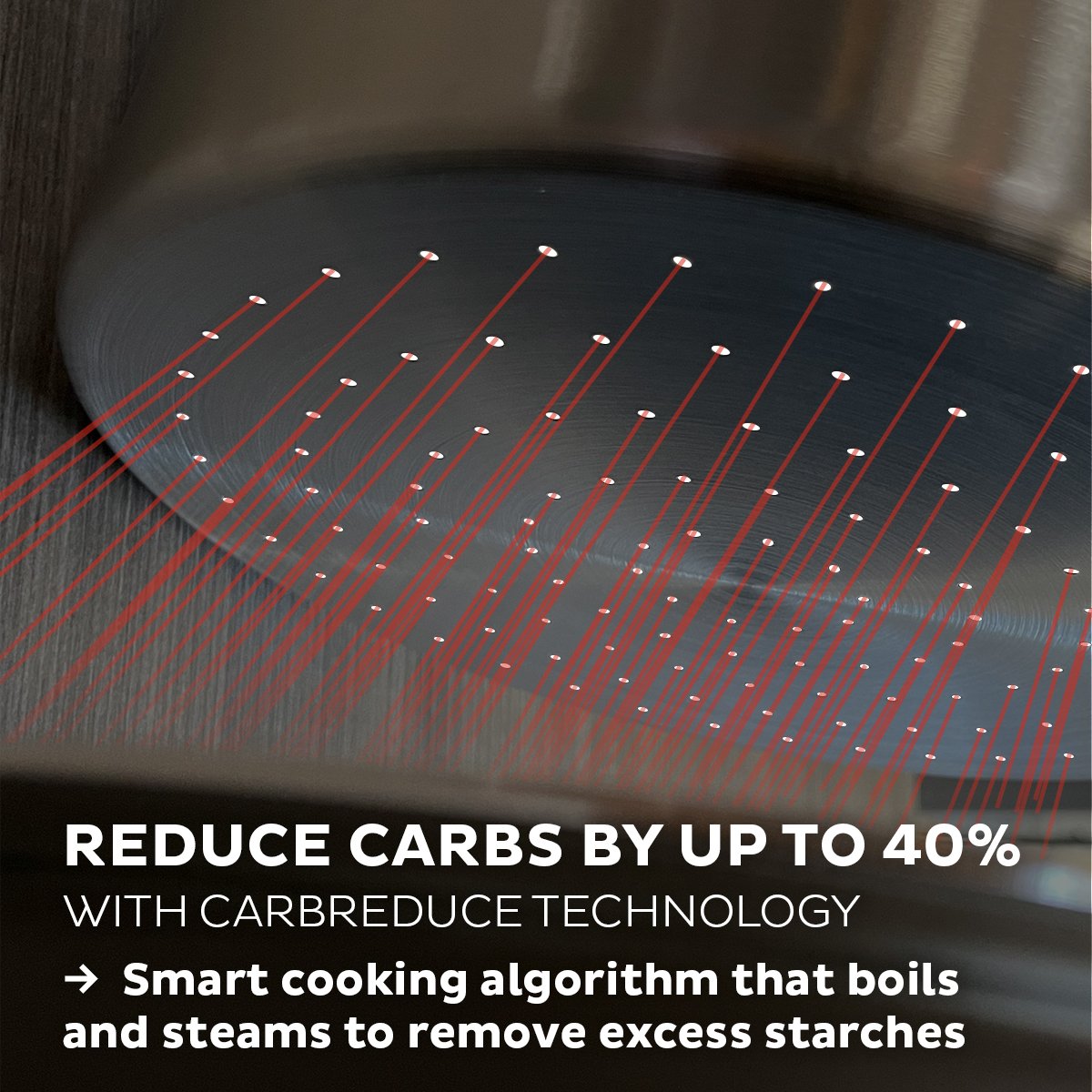 REDUCE CARBS BY UP TO 40%
WITH CARBREDUCE TECHNOLOGY

→ Smart cooking algorithm that boils and steams to remove excess starches