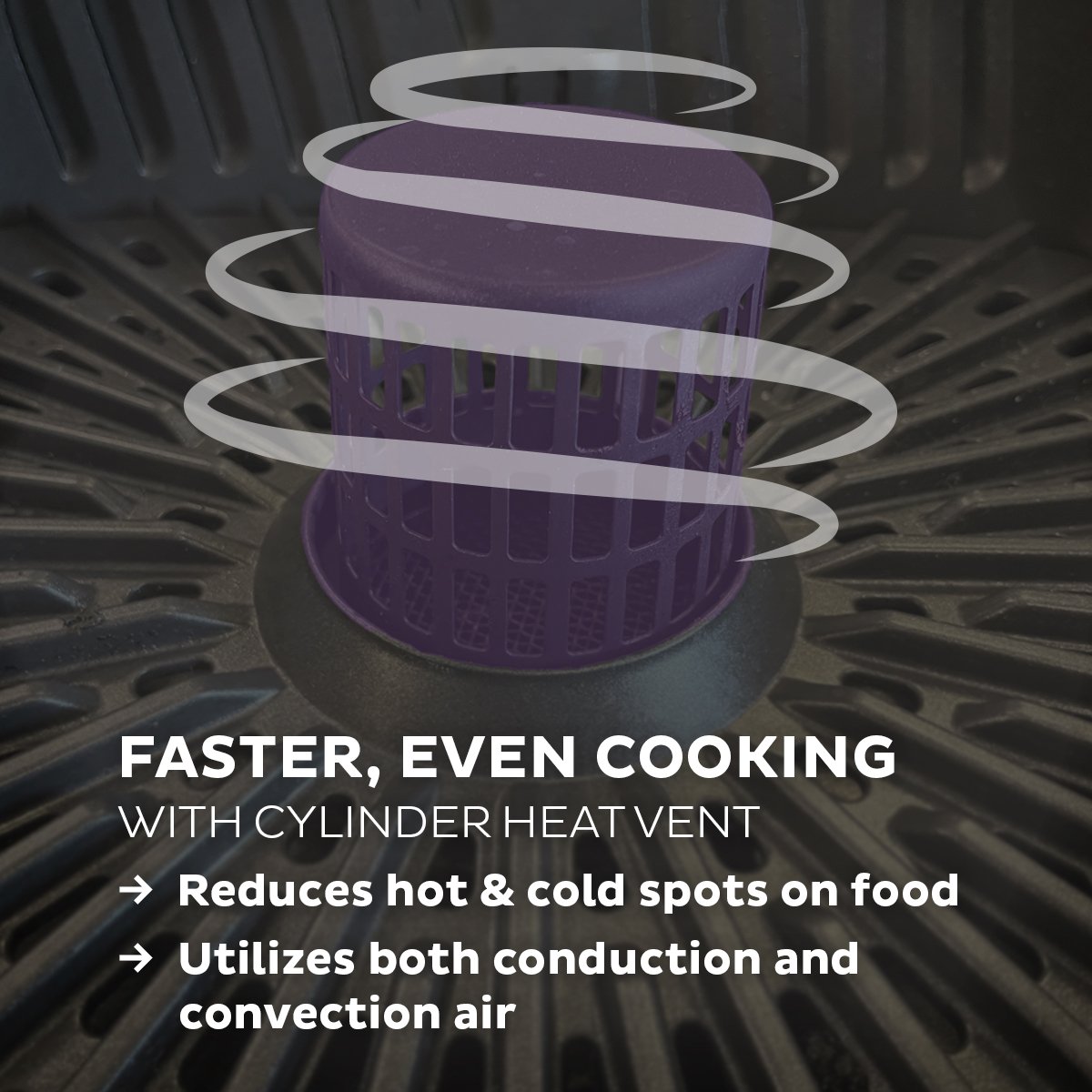 FASTER, EVEN COOKING
WITH CYLINDER HEAT VENT

→ Reduces hot & cold spots on food

→ Utilizes both conduction and convection air