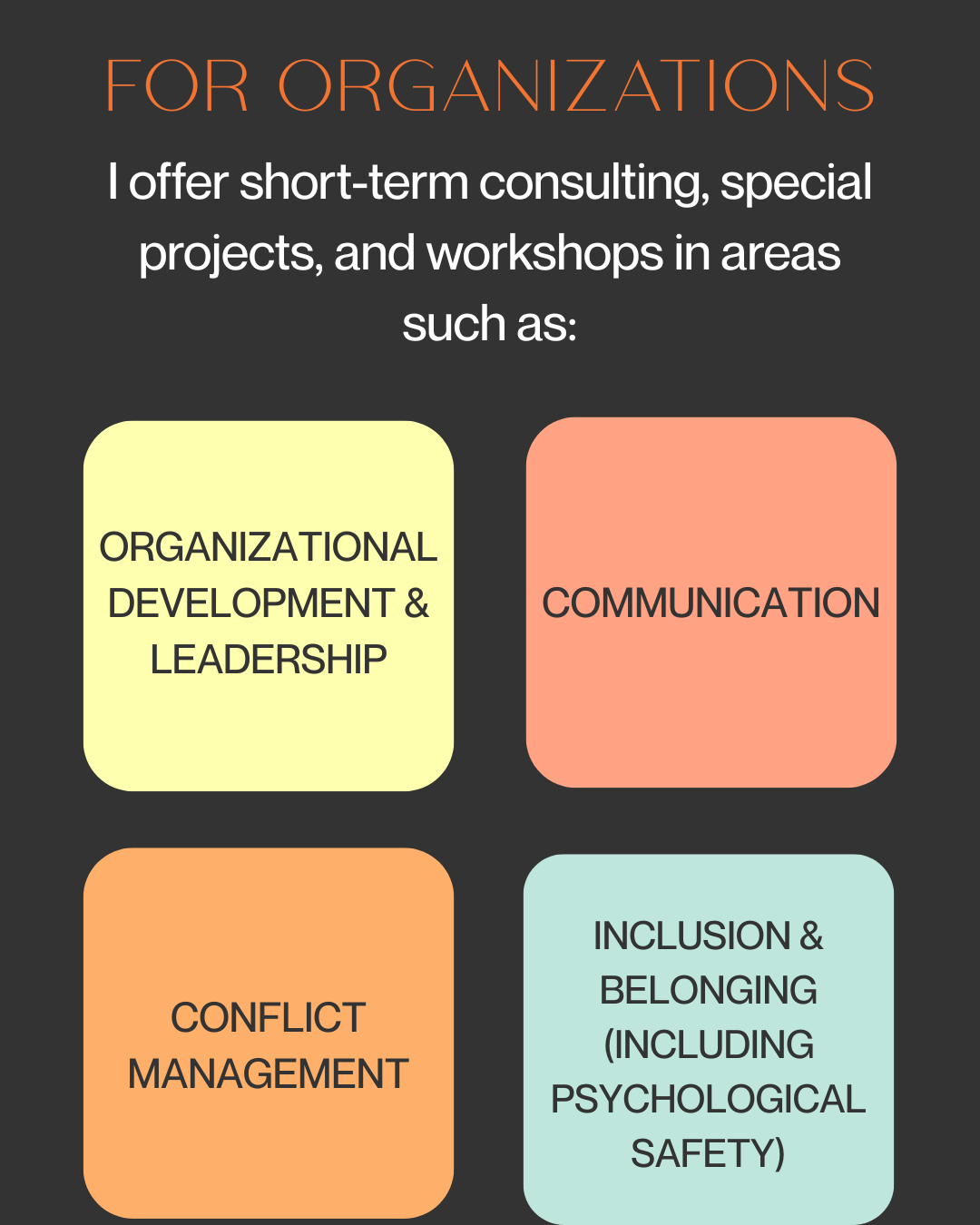 FOR ORGANIZATIONS

I offer short-term consulting, special projects, and workshops in areas such as:

ORGANIZATIONAL DEVELOPMENT & LEADERSHIP

COMMUNICATION

CONFLICT MANAGEMENT

INCLUSION & BELONGING (INCLUDING PSYCHOLOGICAL SAFETY)