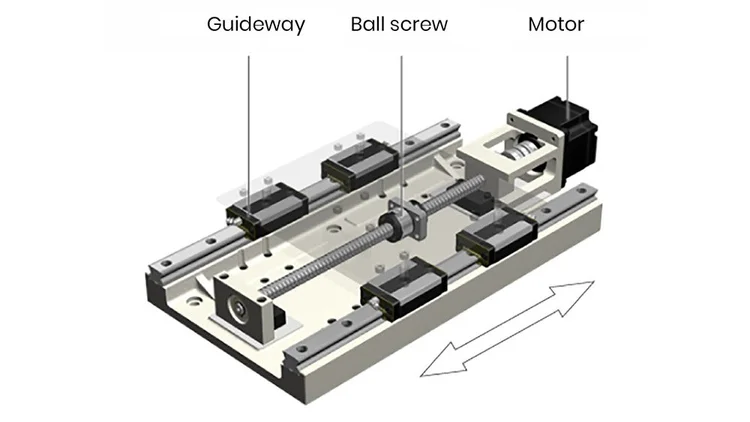 Guideway Ball screw Motor