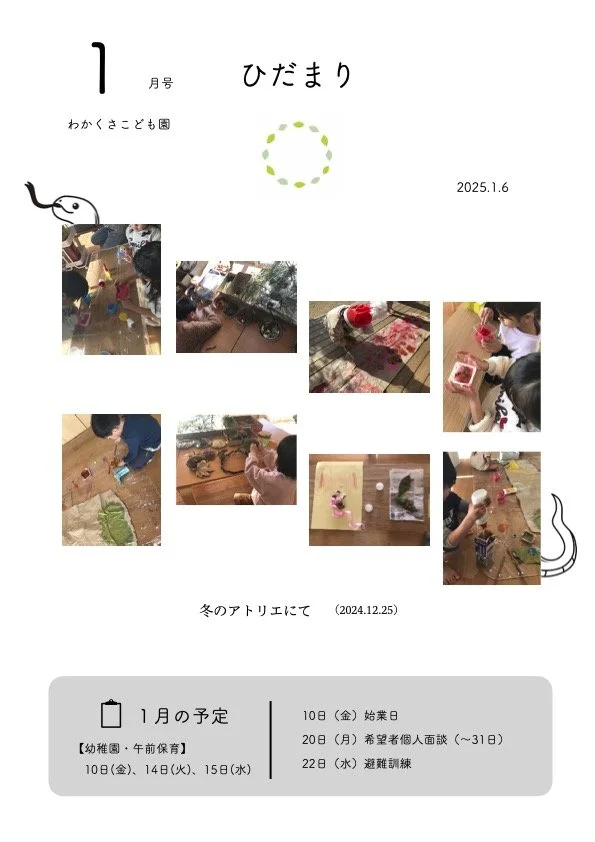 1 月号

ひだまり

わかくさこども園

2025.1.6

冬のアトリエにて (2024.12.25)

1月の予定

【幼稚園・午前保育】
10日(金)、14日(火)、15日(水)

10日（金）始業日
20日（月）希望者個人面談（～31日）
22日（水）避難訓練