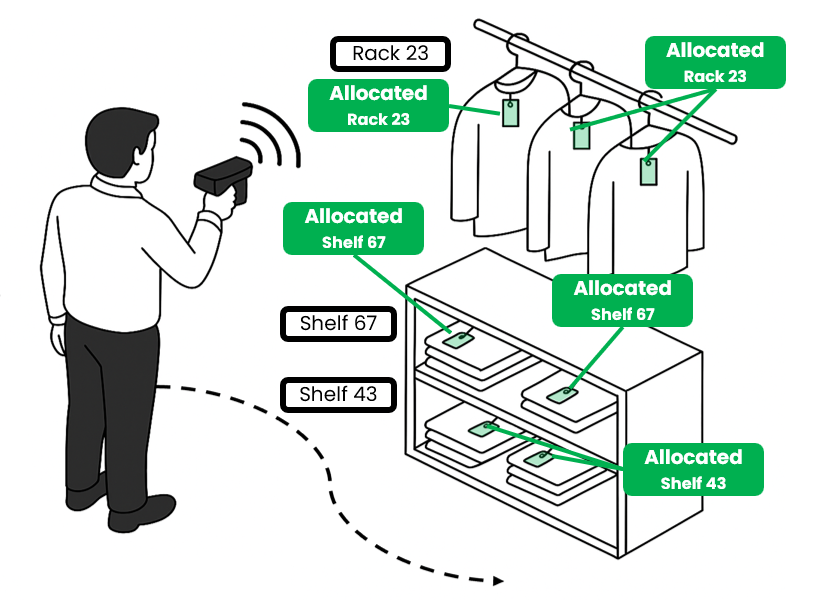 Rack 23

Allocated
Rack 23

Allocated
Rack 23

Allocated
Shelf 67

Allocated
Shelf 67

Shelf 67

Shelf 43

Allocated
Shelf 43