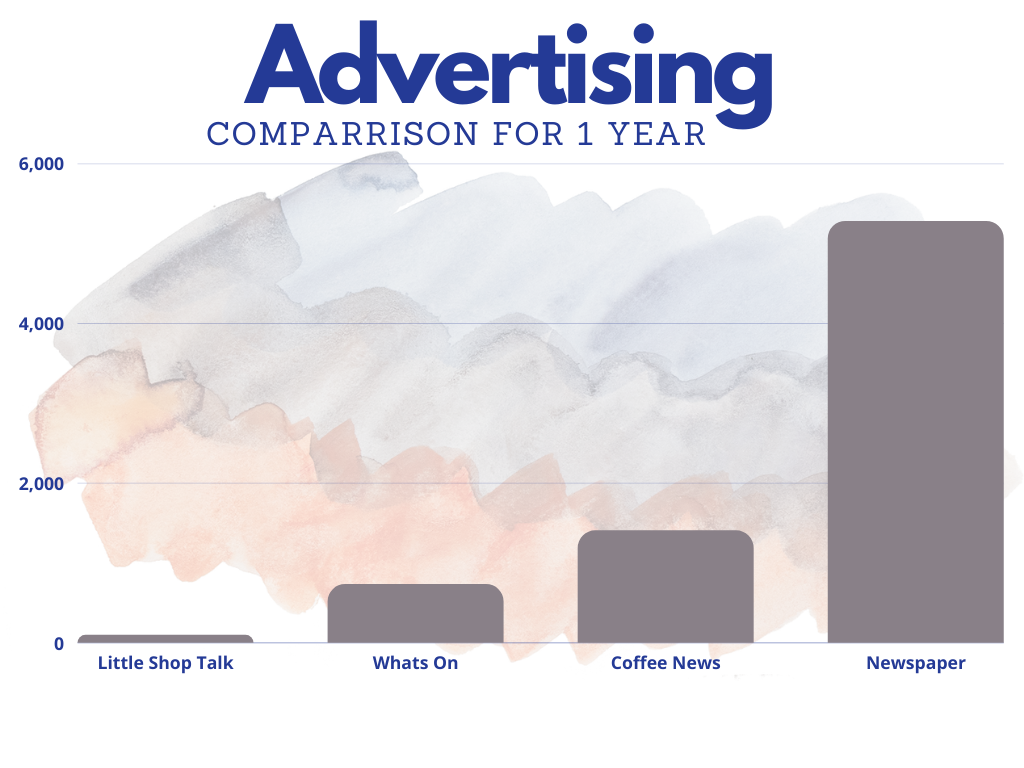 Advertising
COMPARRISON FOR 1 YEAR

6,000
4,000
2,000
0

Little Shop Talk
Whats On
Coffee News
Newspaper