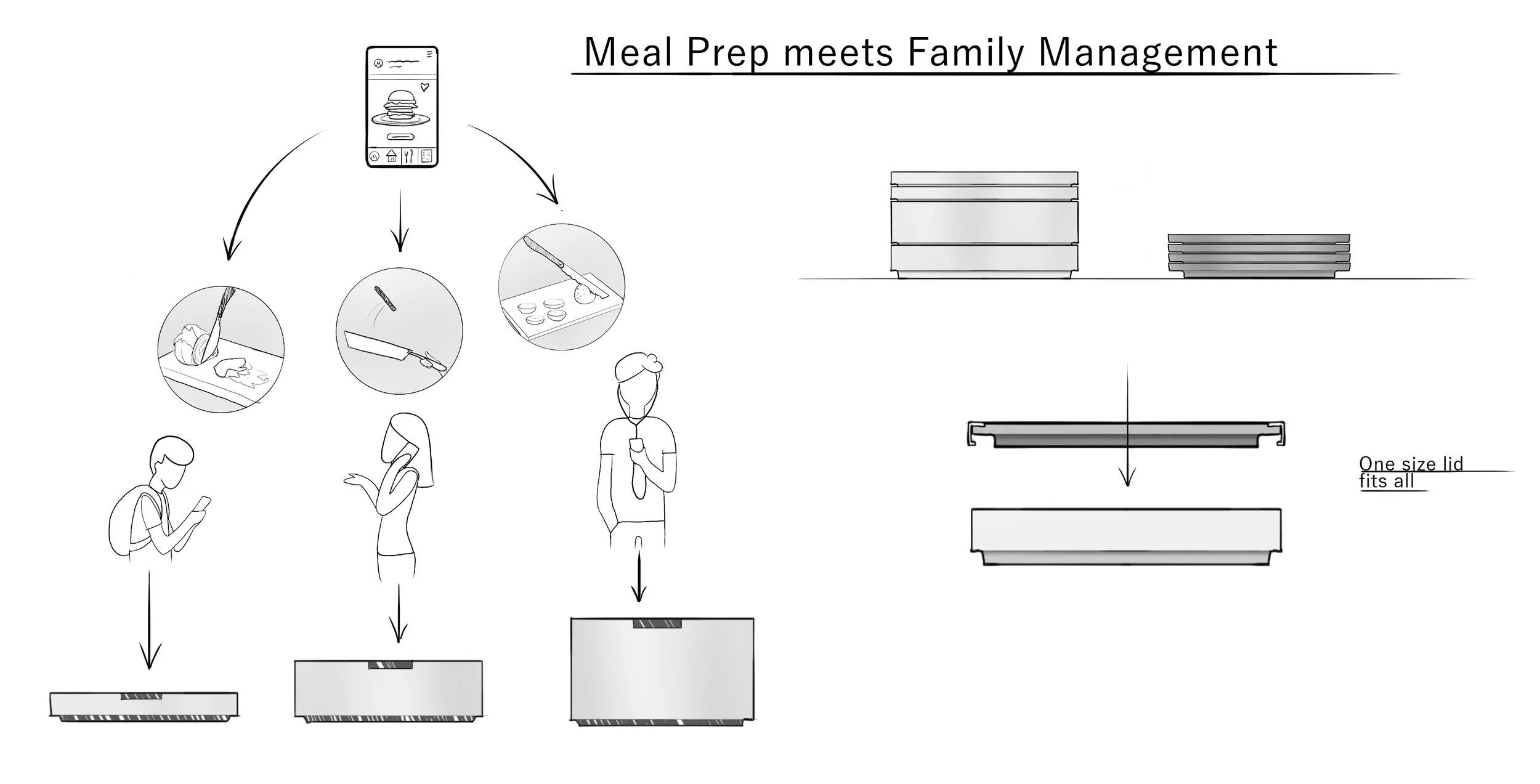 Meal Prep meets Family Management

One size lid fits all