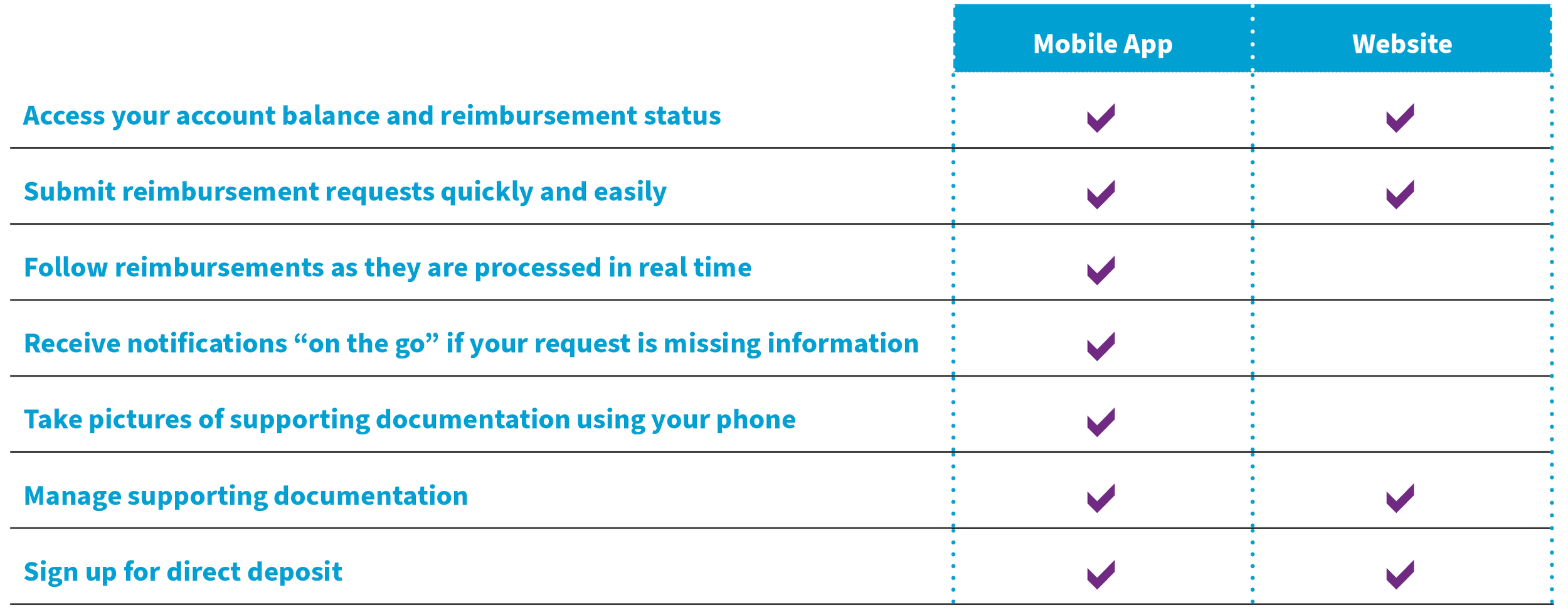 | | Mobile App | Website |
|---|---|---|
| Access your account balance and reimbursement status | ✓ | ✓ |
| Submit reimbursement requests quickly and easily | ✓ | ✓ |
| Follow reimbursements as they are processed in real time | ✓ | |
| Receive notifications “on the go” if your request is missing information | ✓ | |
| Take pictures of supporting documentation using your phone | ✓ | |
| Manage supporting documentation | ✓ | ✓ |
| Sign up for direct deposit | ✓ | ✓ |