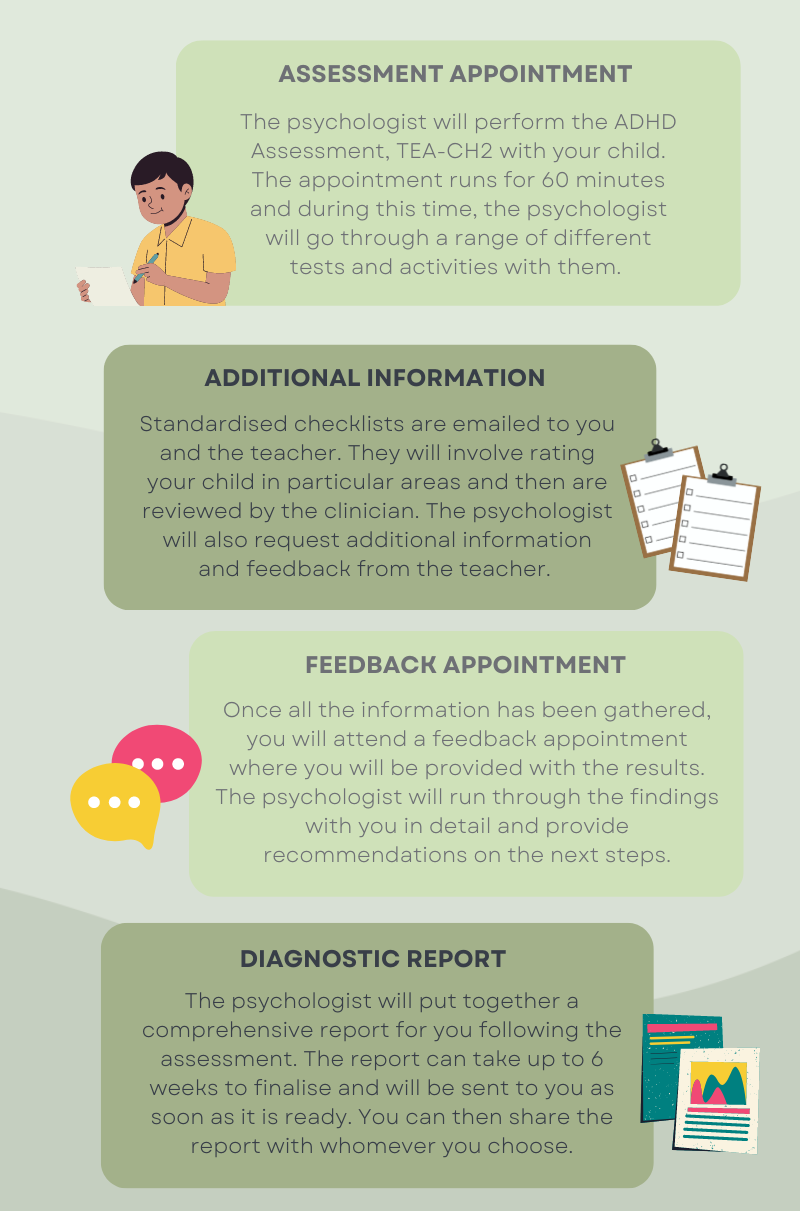 ASSESSMENT APPOINTMENT

The psychologist will perform the ADHD Assessment, TEA-CH2 with your child. The appointment runs for 60 minutes and during this time, the psychologist will go through a range of different tests and activities with them.

ADDITIONAL INFORMATION

Standardised checklists are emailed to you and the teacher. They will involve rating your child in particular areas and then are reviewed by the clinician. The psychologist will also request additional information and feedback from the teacher.

FEEDBACK APPOINTMENT

Once all the information has been gathered, you will attend a feedback appointment where you will be provided with the results. The psychologist will run through the findings with you in detail and provide recommendations on the next steps.

DIAGNOSTIC REPORT

The psychologist will put together a comprehensive report for you following the assessment. The report can take up to 6 weeks to finalise and will be sent to you as soon as it is ready. You can then share the report with whomever you choose.