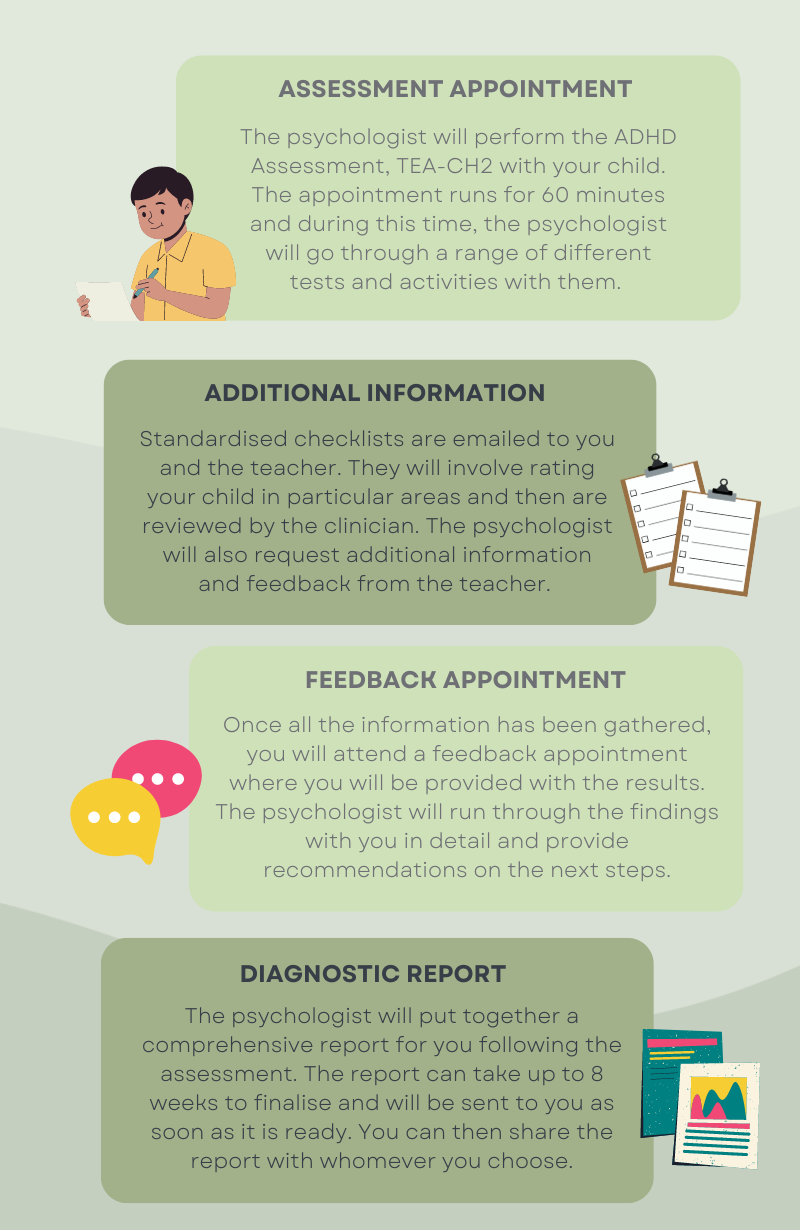 ASSESSMENT APPOINTMENT

The psychologist will perform the ADHD Assessment, TEA-CH2 with your child. The appointment runs for 60 minutes and during this time, the psychologist will go through a range of different tests and activities with them.

ADDITIONAL INFORMATION

Standardised checklists are emailed to you and the teacher. They will involve rating your child in particular areas and then are reviewed by the clinician. The psychologist will also request additional information and feedback from the teacher.

FEEDBACK APPOINTMENT

Once all the information has been gathered, you will attend a feedback appointment where you will be provided with the results. The psychologist will run through the findings with you in detail and provide recommendations on the next steps.

DIAGNOSTIC REPORT

The psychologist will put together a comprehensive report for you following the assessment. The report can take up to 8 weeks to finalise and will be sent to you as soon as it is ready. You can then share the report with whomever you choose.