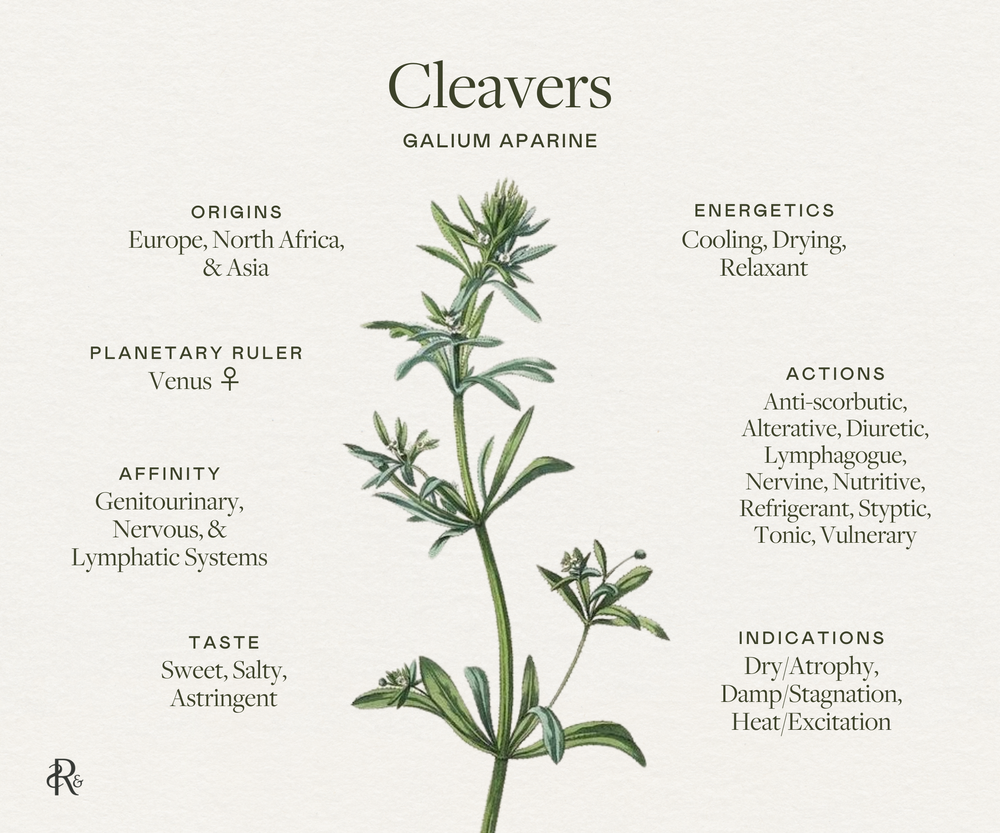 Cleavers
GALIUM APARINE

ORIGINS
Europe, North Africa, & Asia

PLANETARY RULER
Venus ♀

AFFINITY
Genitourinary, Nervous, & Lymphatic Systems

TASTE
Sweet, Salty, Astringent

ENERGETICS
Cooling, Drying, Relaxant

ACTIONS
Anti-scorbutic, Alterative, Diuretic, Lymphagogue, Nervine, Nutritive, Refrigerant, Styptic, Tonic, Vulnerary

INDICATIONS
Dry/Atrophy, Damp/Stagnation, Heat/Excitation

R&