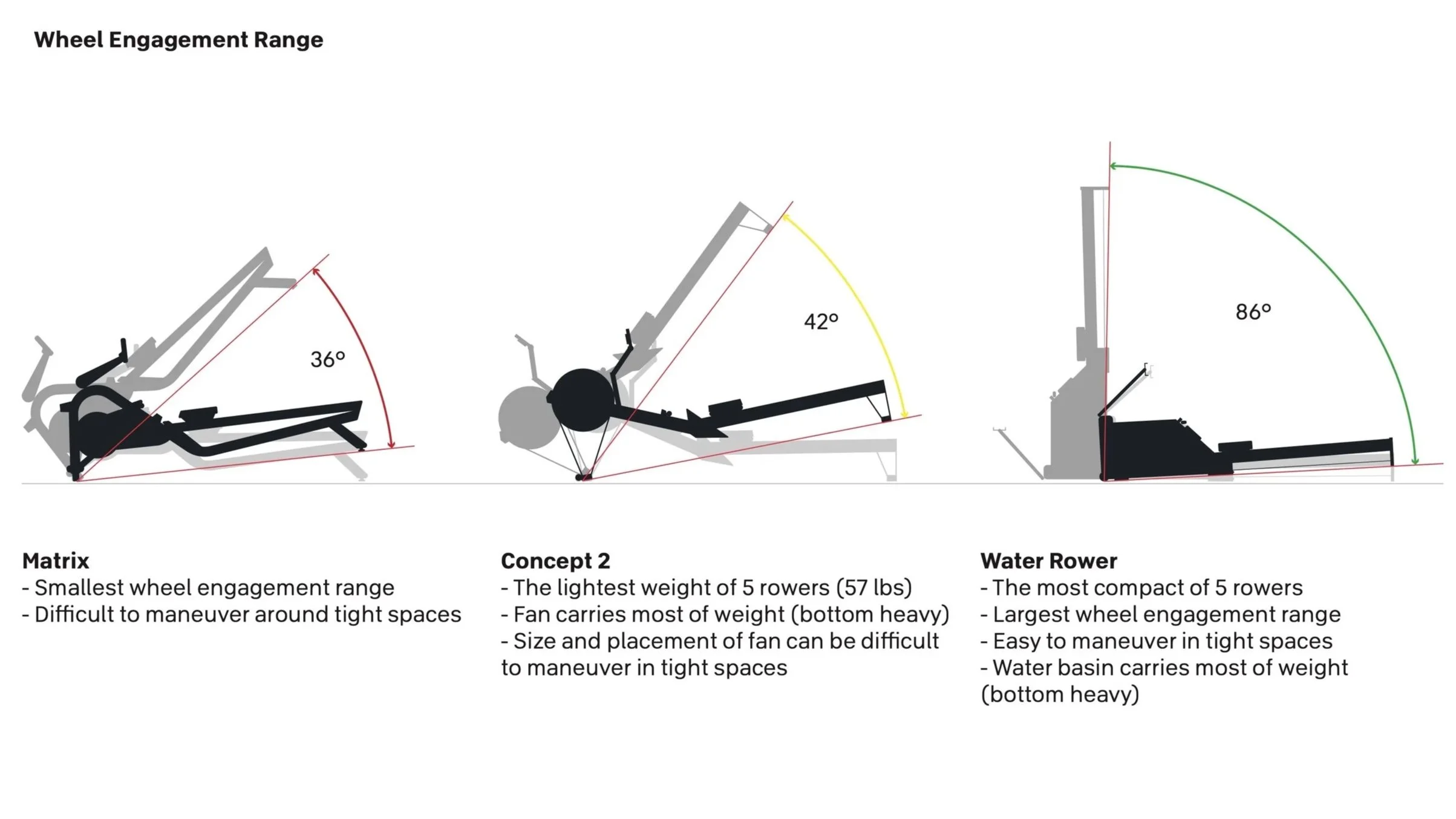 Wheel Engagement Range

36°

42°

86°

Matrix
- Smallest wheel engagement range
- Difficult to maneuver around tight spaces

Concept 2
- The lightest weight of 5 rowers (57 lbs)
- Fan carries most of weight (bottom heavy)
- Size and placement of fan can be difficult to maneuver in tight spaces

Water Rower
- The most compact of 5 rowers
- Largest wheel engagement range
- Easy to maneuver in tight spaces
- Water basin carries most of weight (bottom heavy)