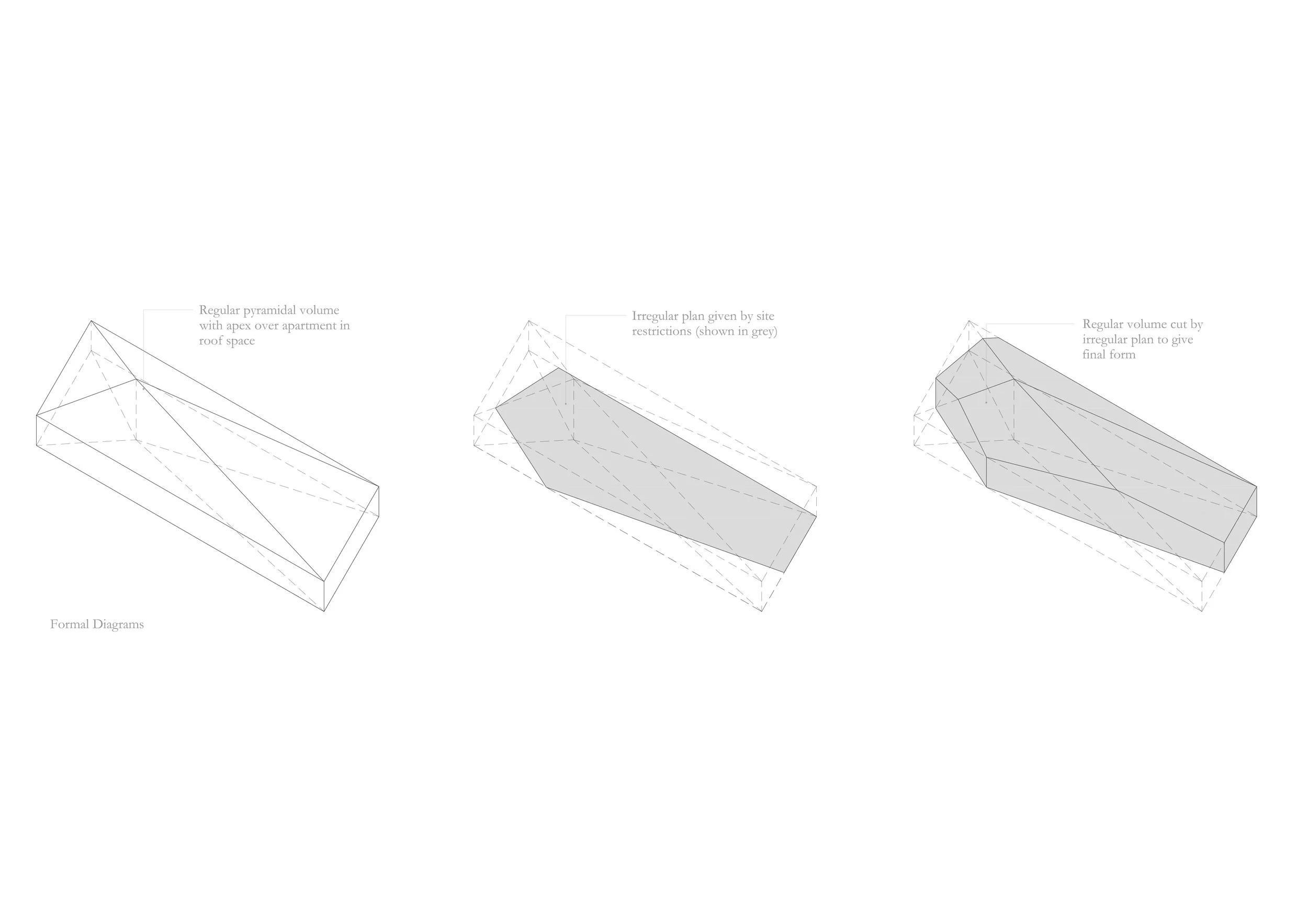 Regular pyramidal volume with apex over apartment in roof space

Irregular plan given by site restrictions (shown in grey)

Regular volume cut by irregular plan to give final form

Formal Diagrams